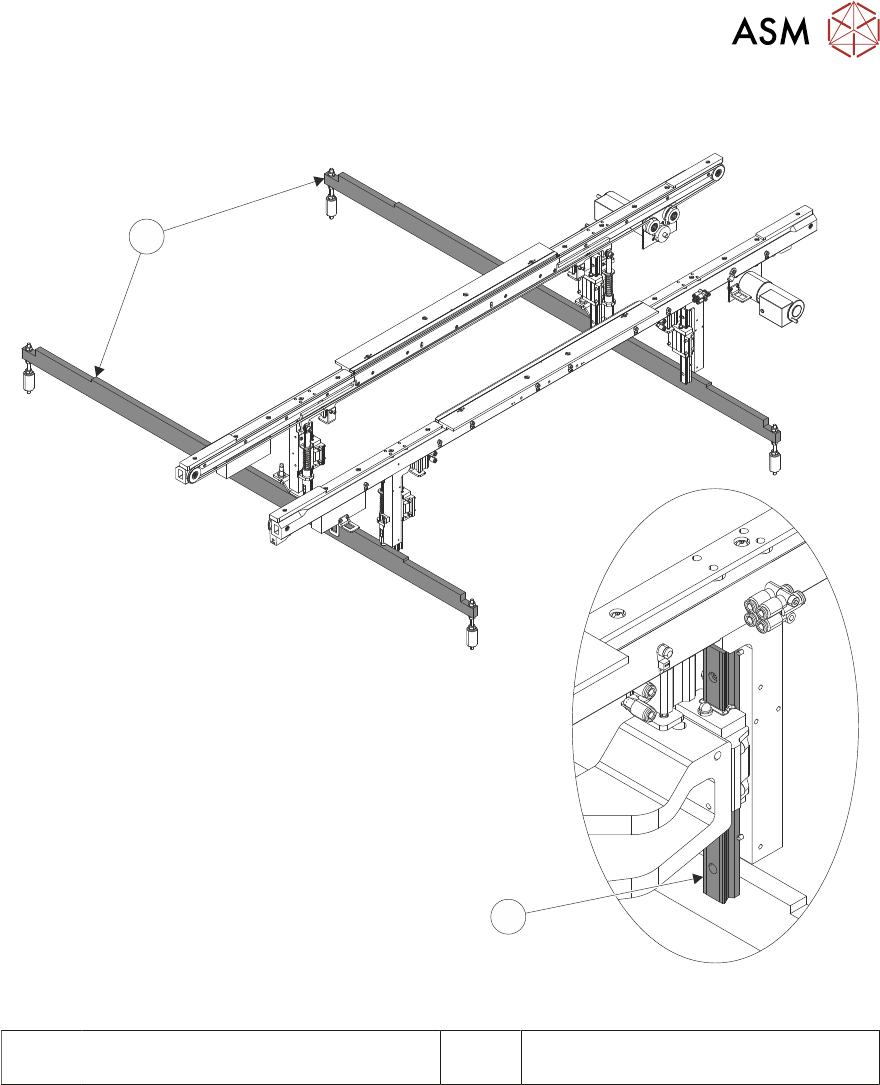 ASM