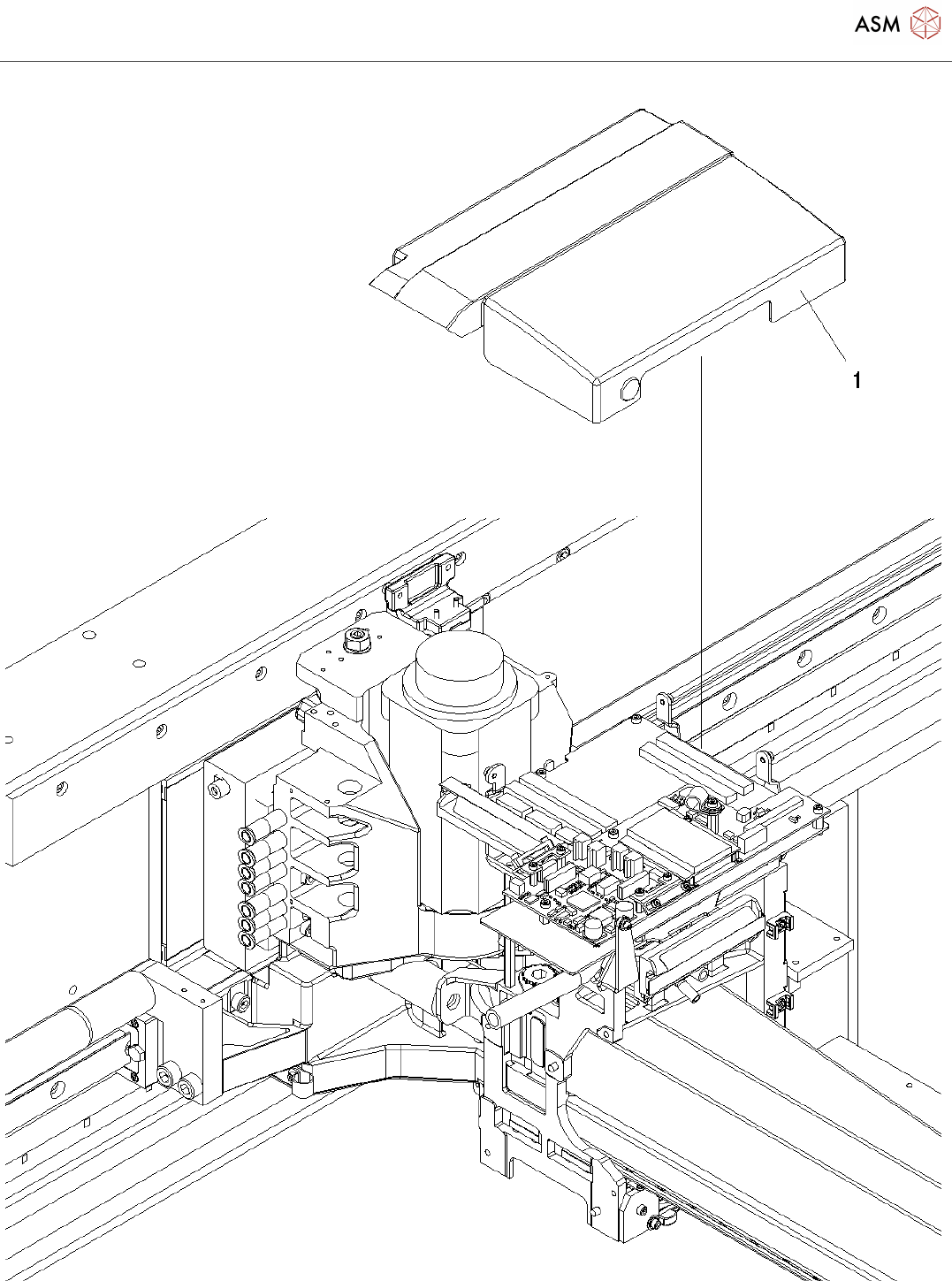 ASM

1