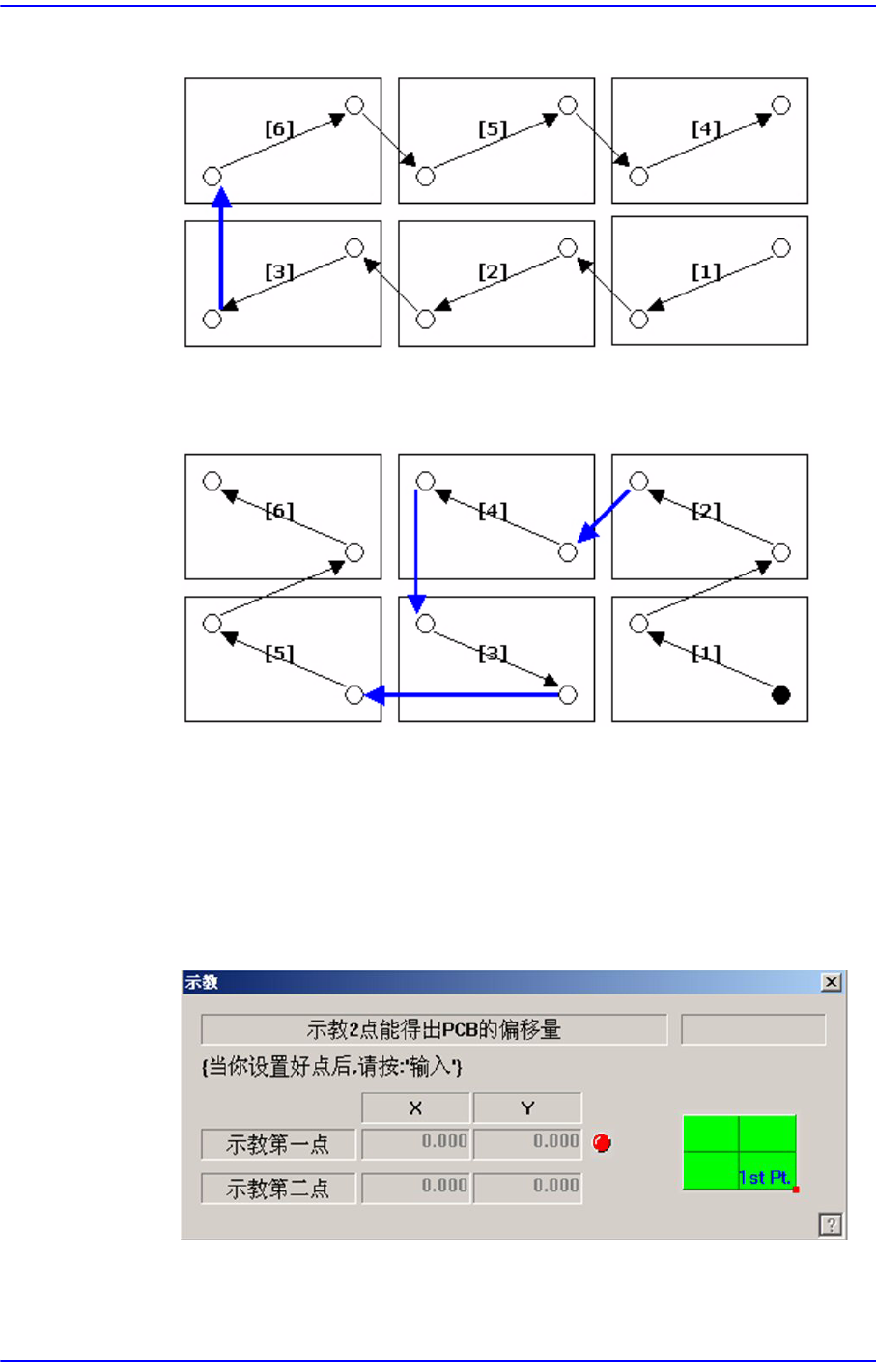 [6]

[5]

[4]

[3]

[2]

[1]

[6]

[4]

[2]

[5]

[3]

[1]

示教

示教2点能得出PCB的偏移量

{当你设置好点后,请按:'输入'}

| | X | Y |
|---|---|---|
| 示教第一点 | 0.000 | 0.000 |
| 示教第二点 | 0.000 | 0.000 |

1st Pt.

?