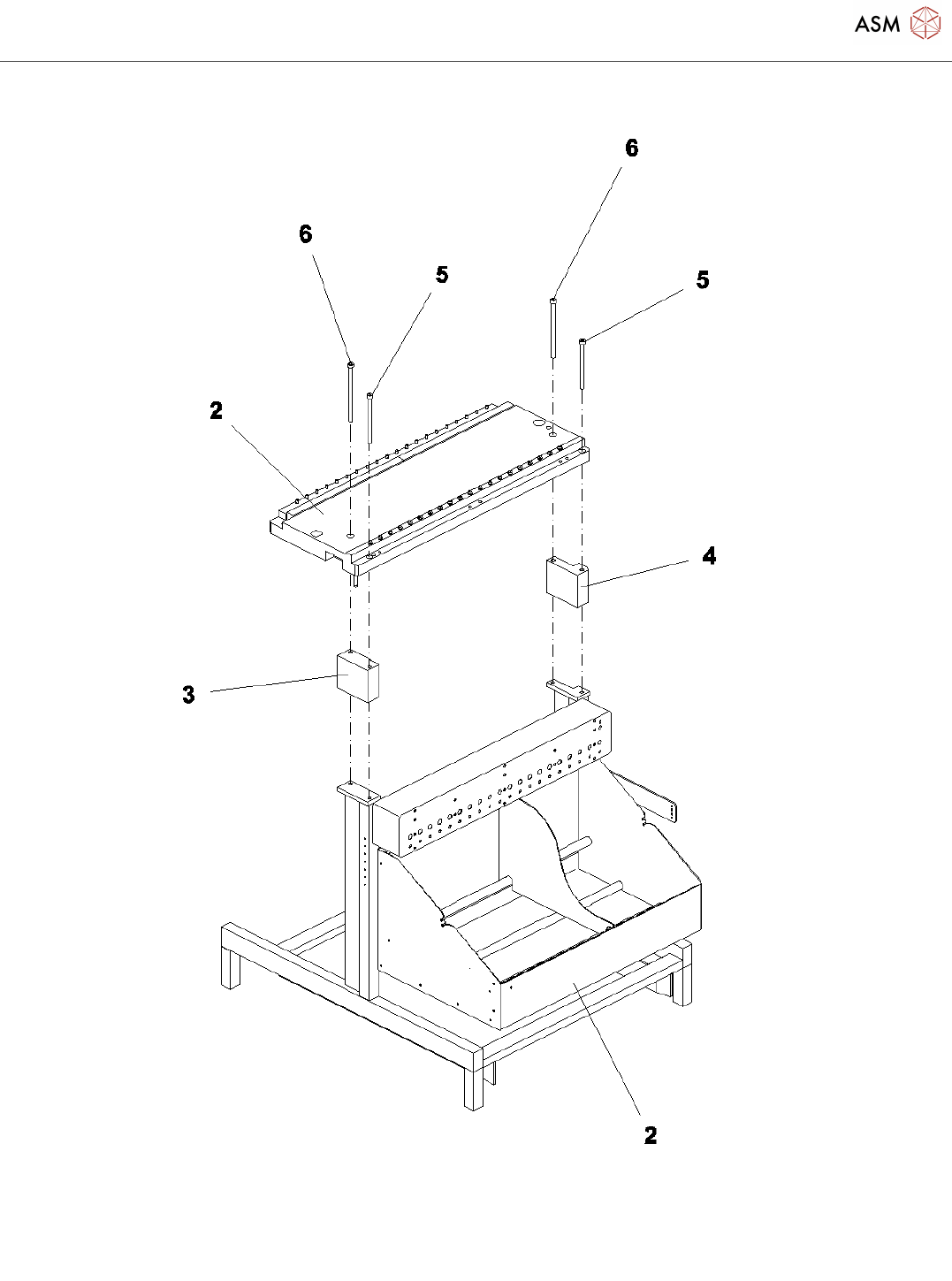 ASM

6
6
5
5
2
4
3
2