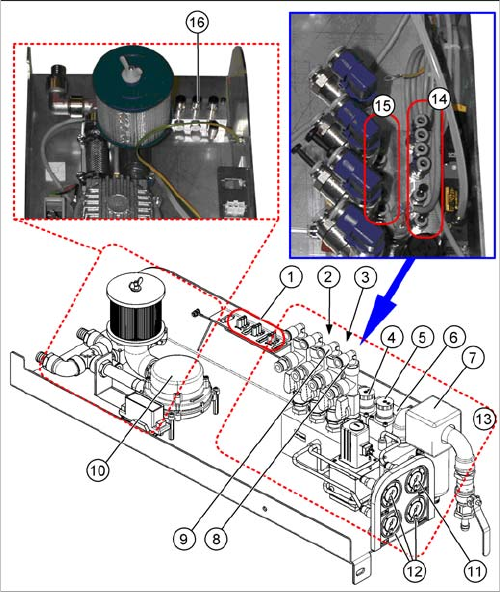 16
15
14
1
2
3
4
5
6
7
13
10
9
8
12
11