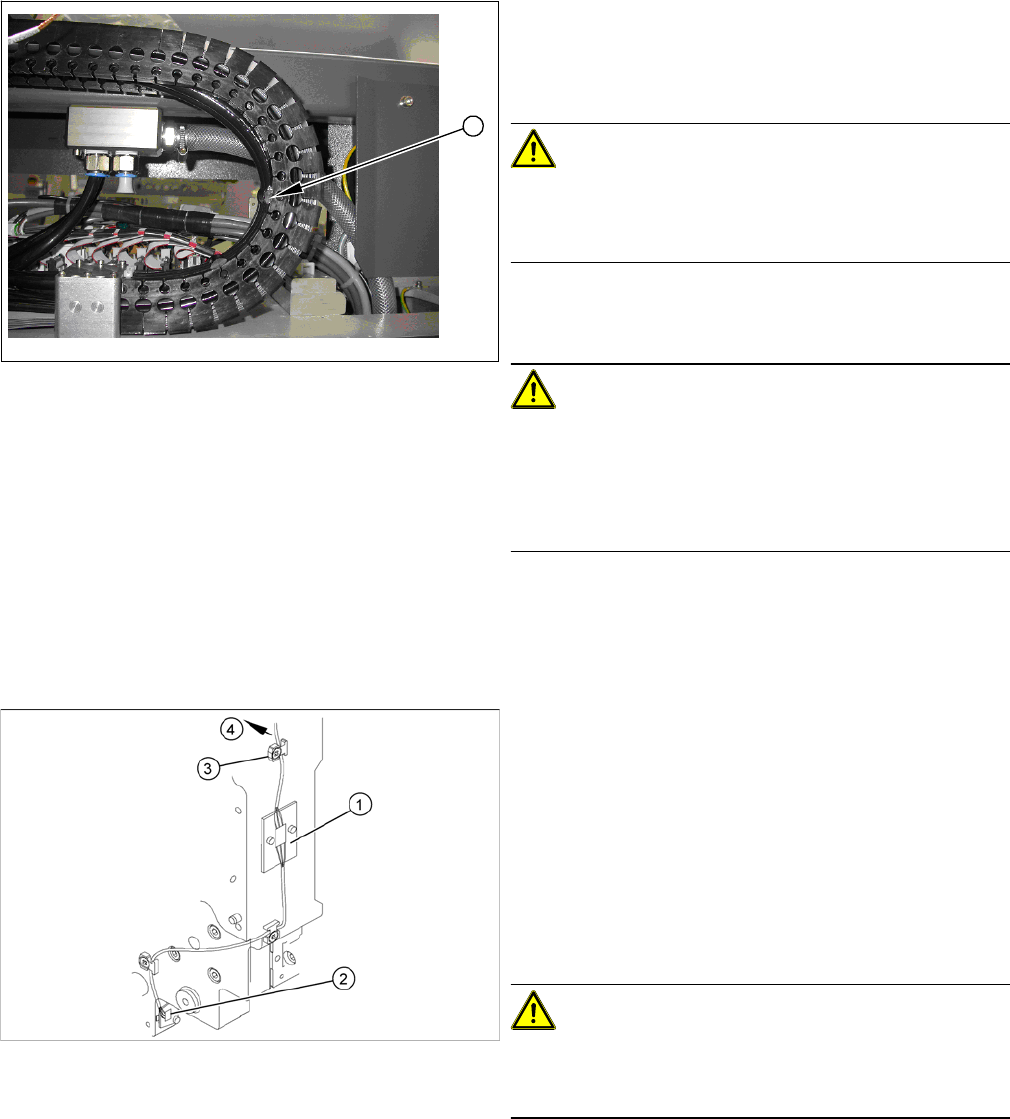 4

3

1

2