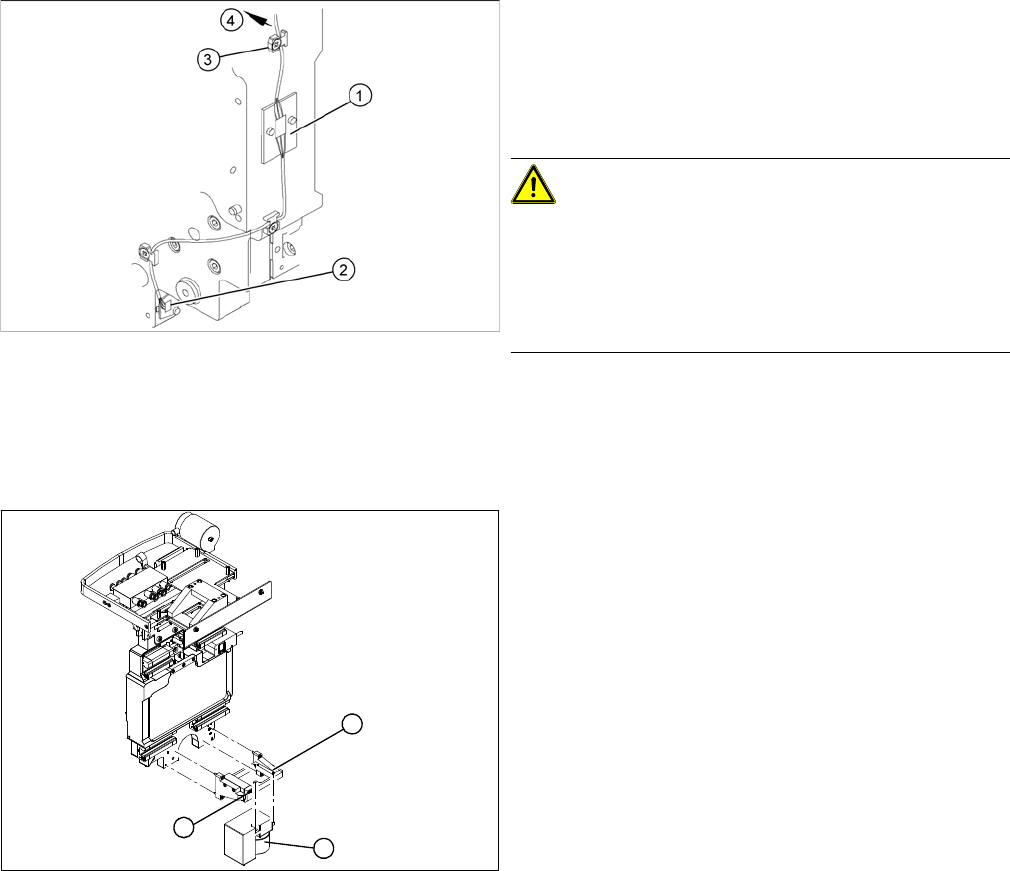 4

3

1

2