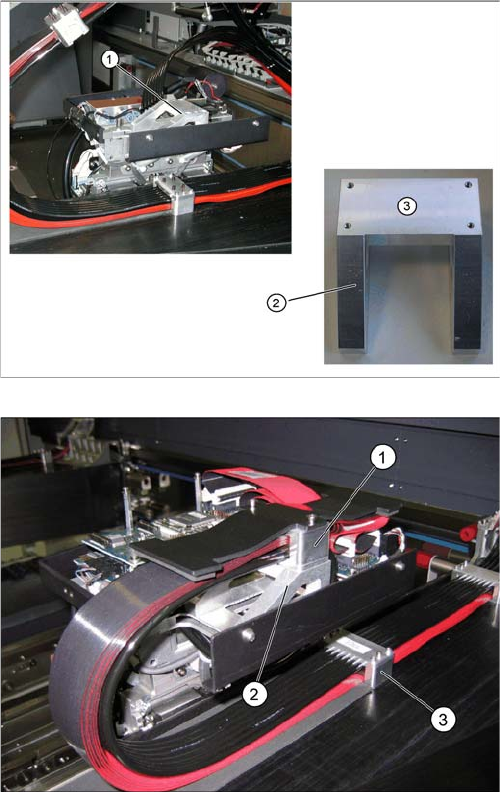 1

3

2

1

2

3