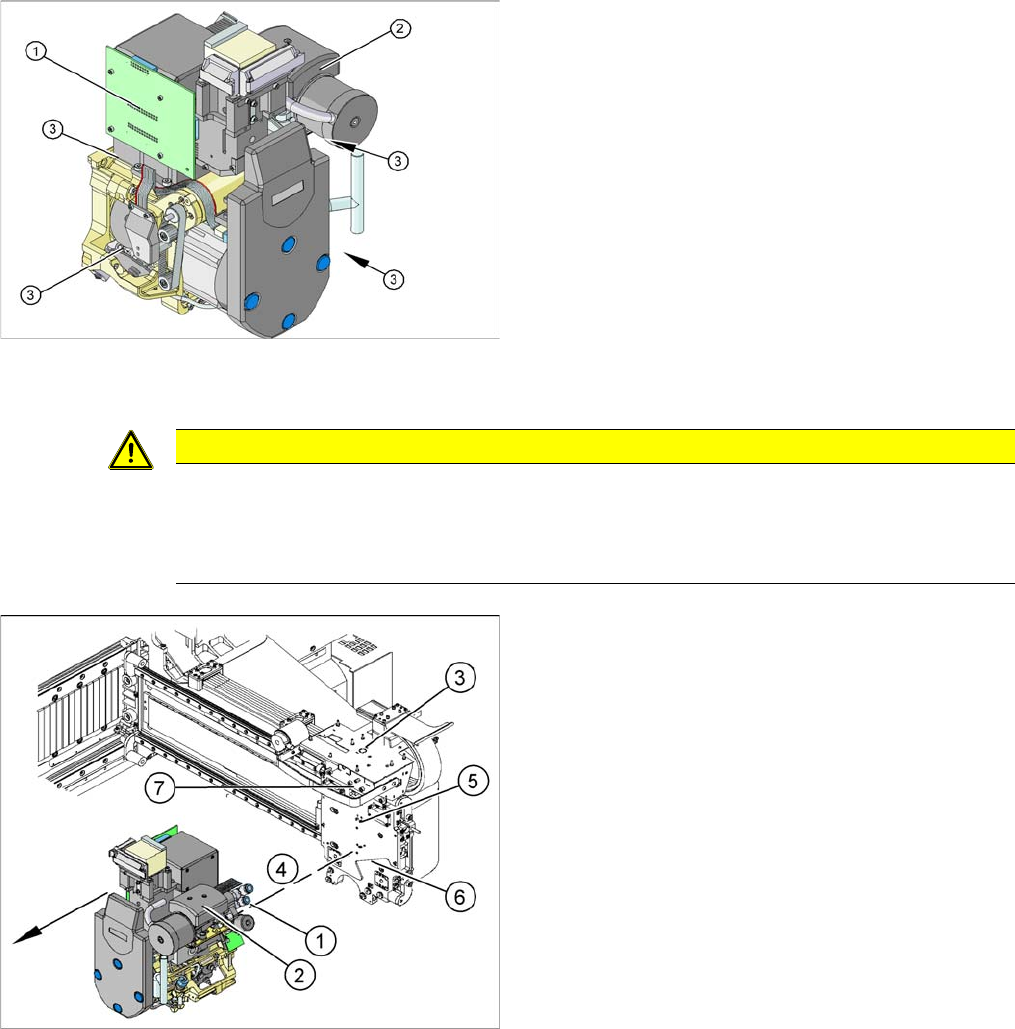 1
2
3
3
3
3

3
7
5
4
6
1
2