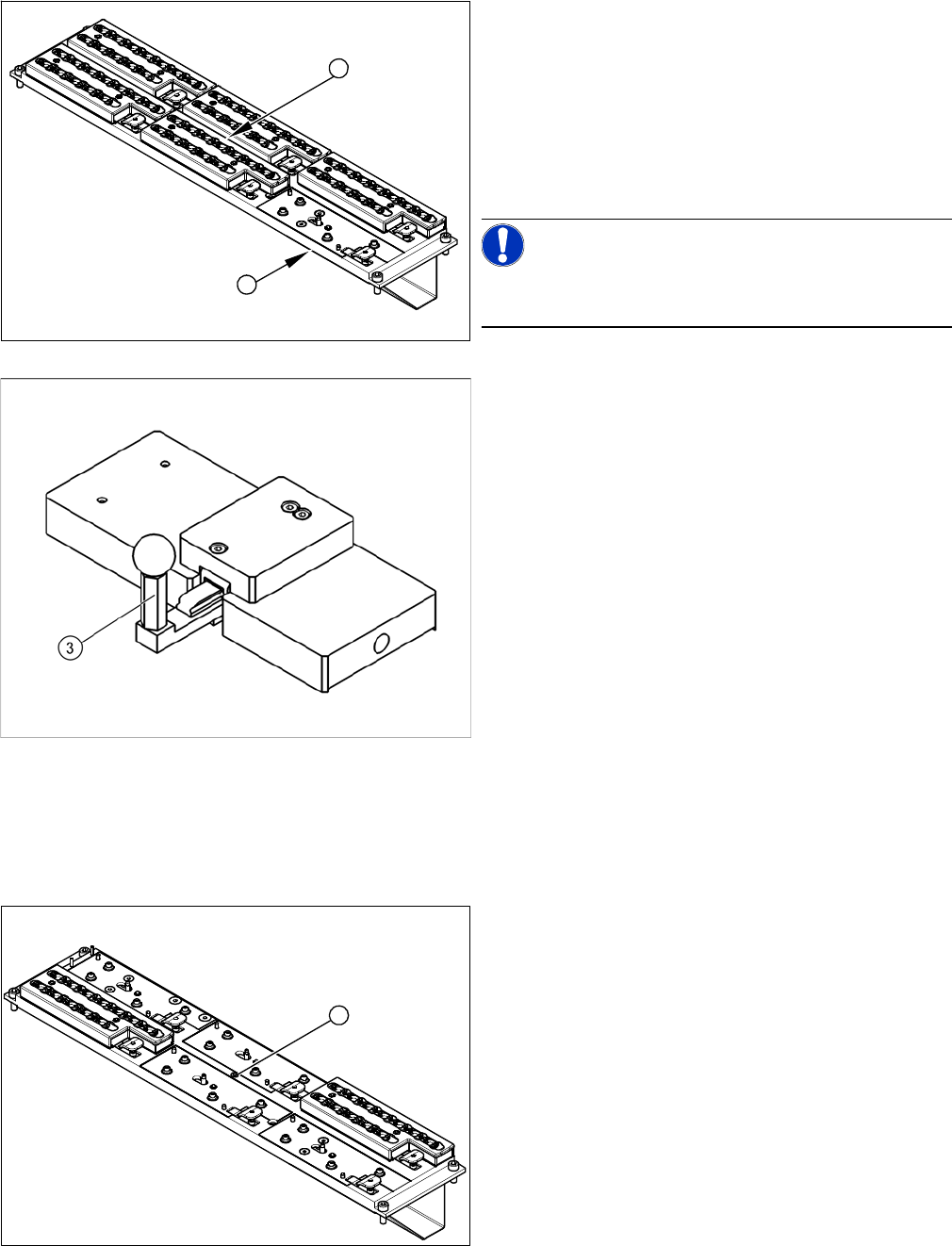 3