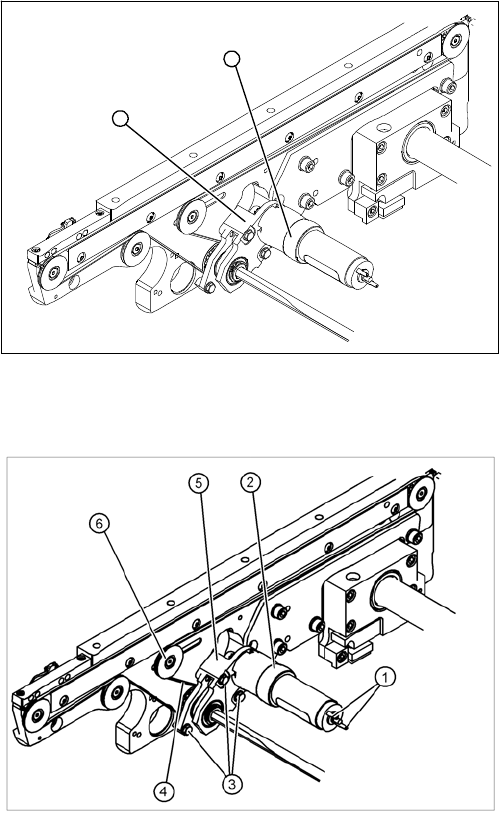 5
2
6
1
4
3