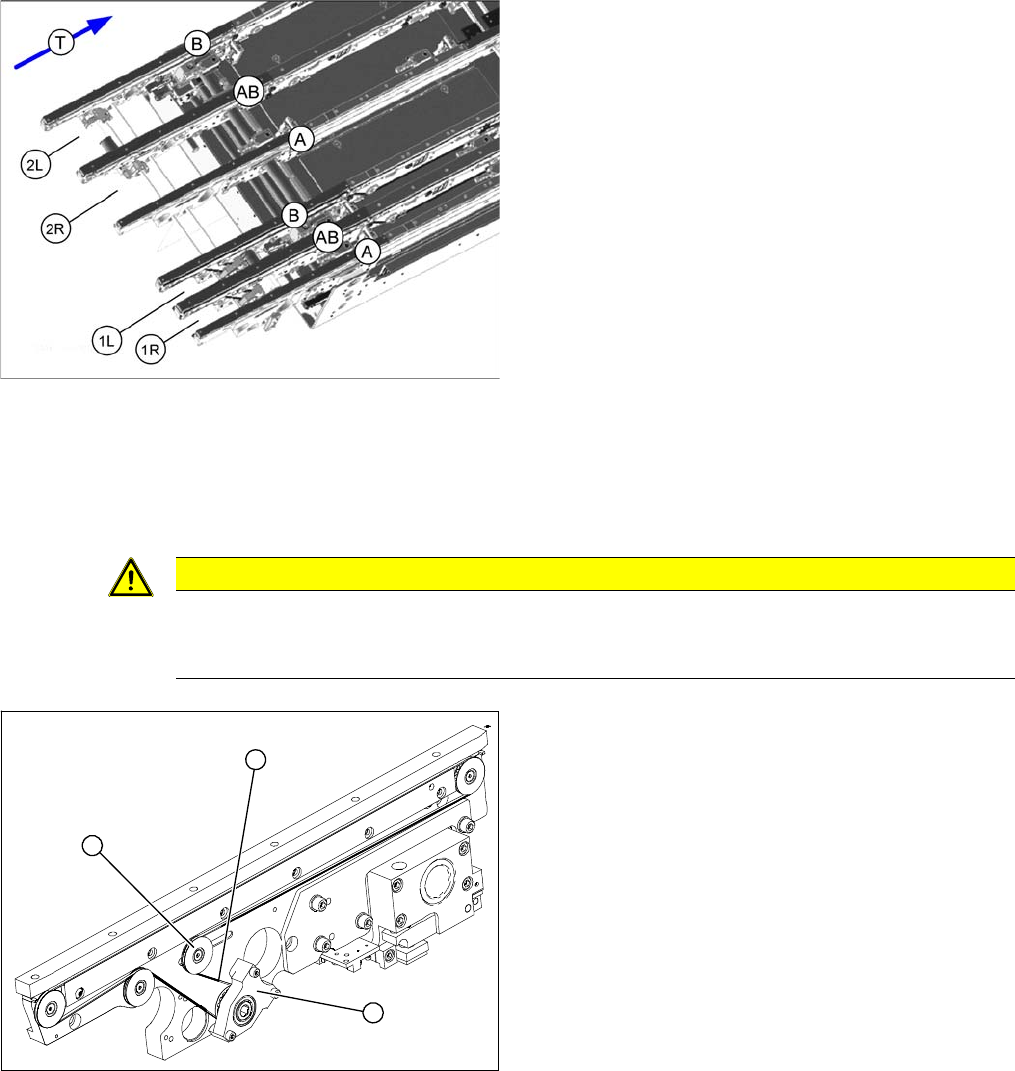 T
B
AB
A
2L
2R
B
AB
A
1L
1R