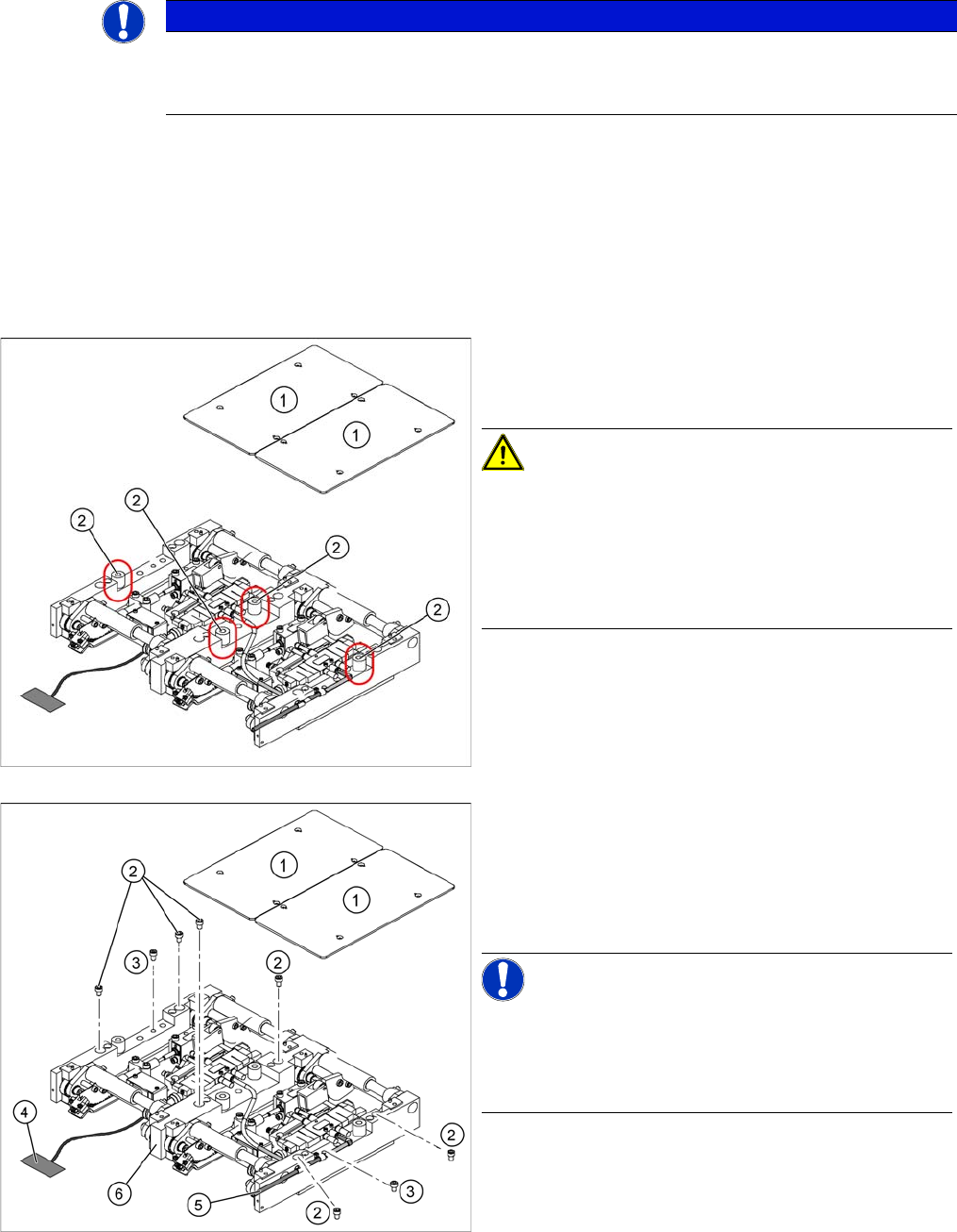 1
1
2
2
2
2
1
1
2
3
2
4
6
5
2
3
2