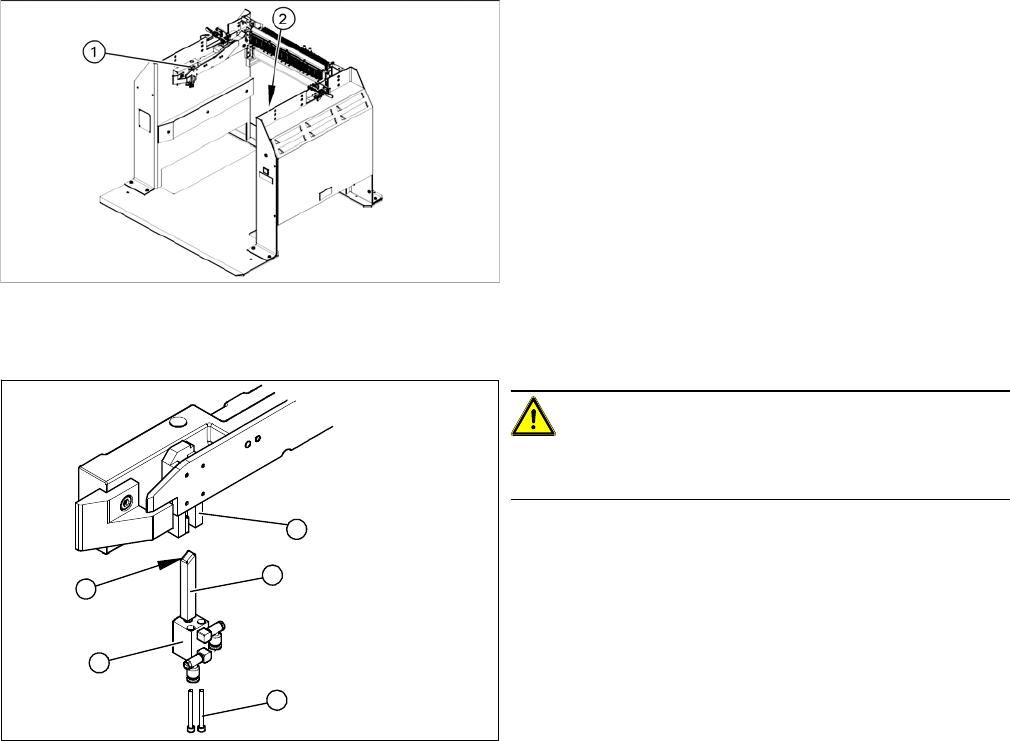 1

2