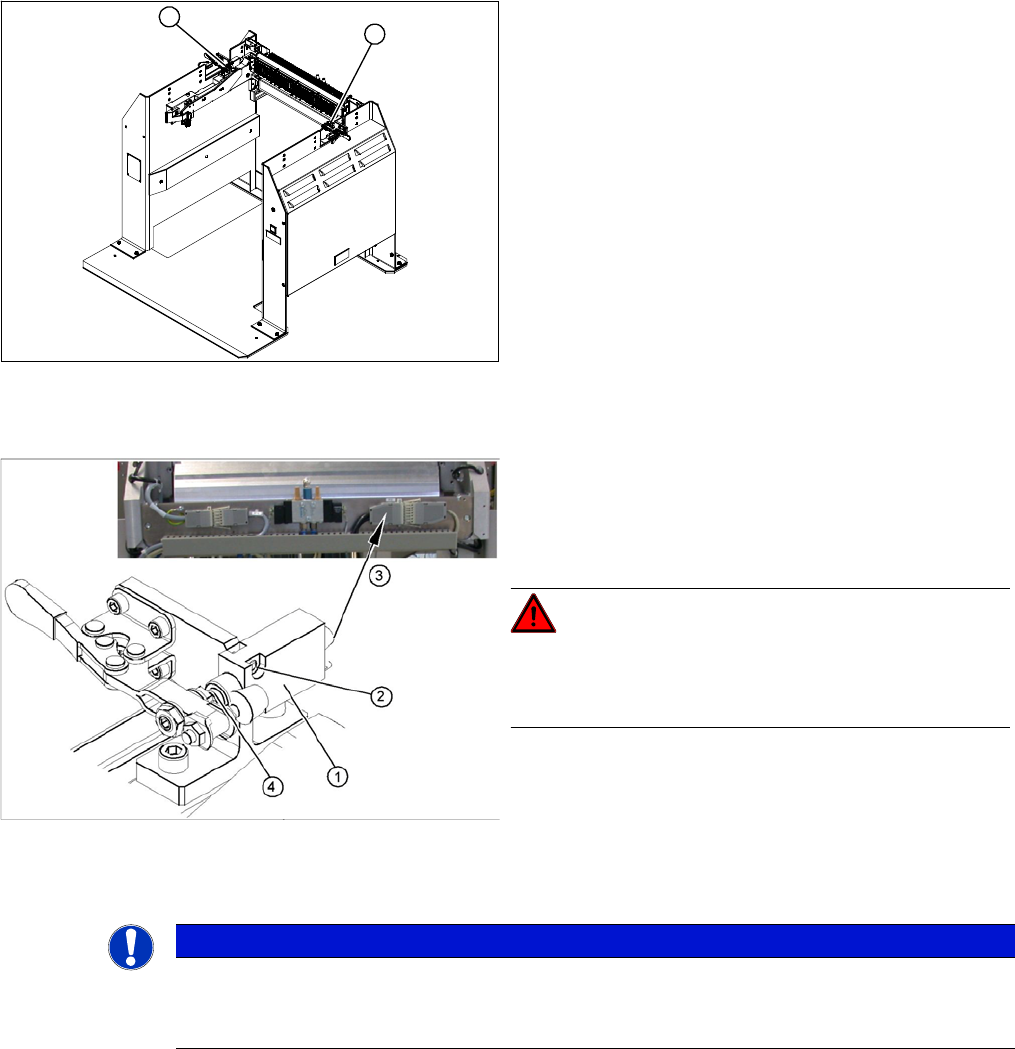 ③

②

①

④