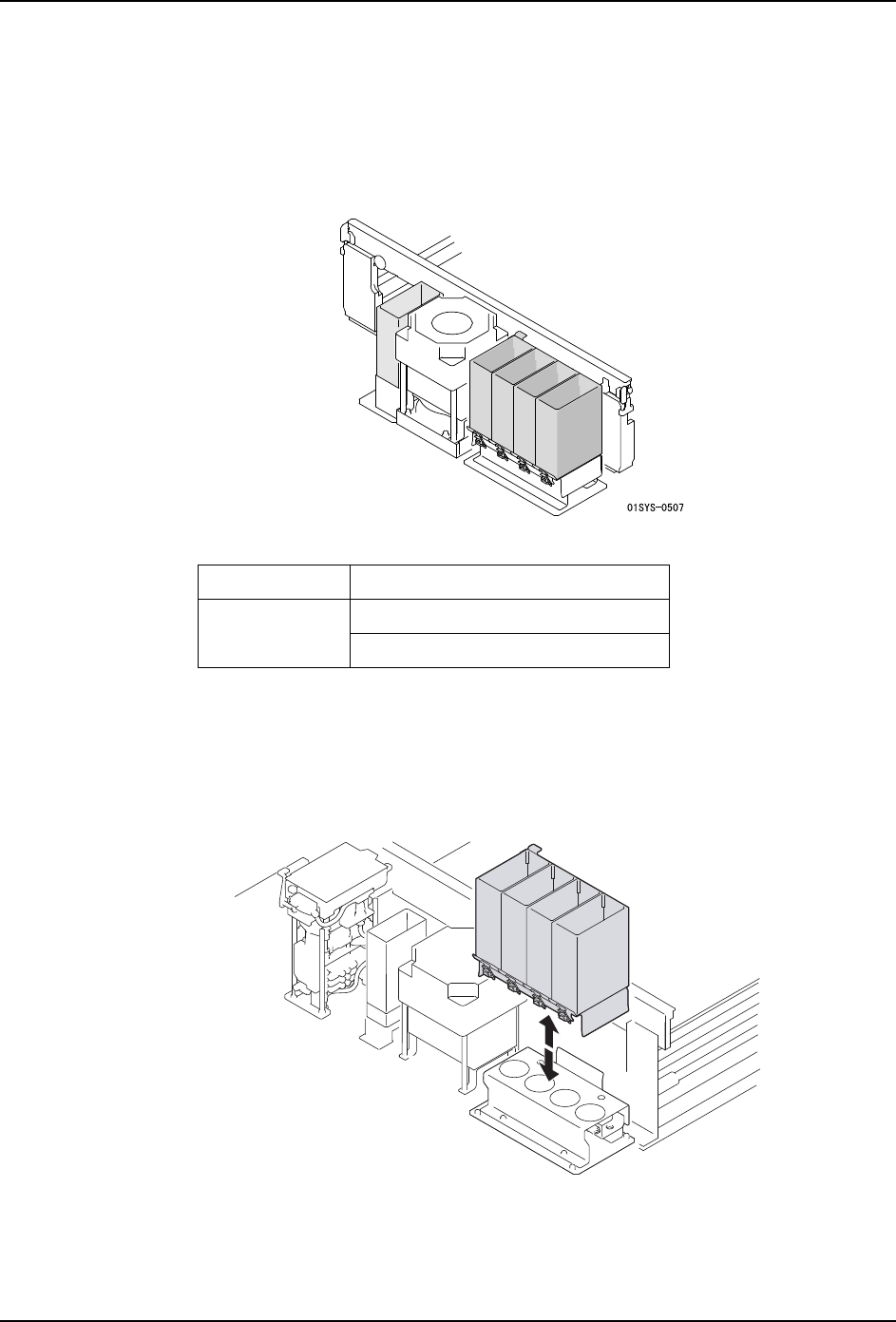 01SYS-0507