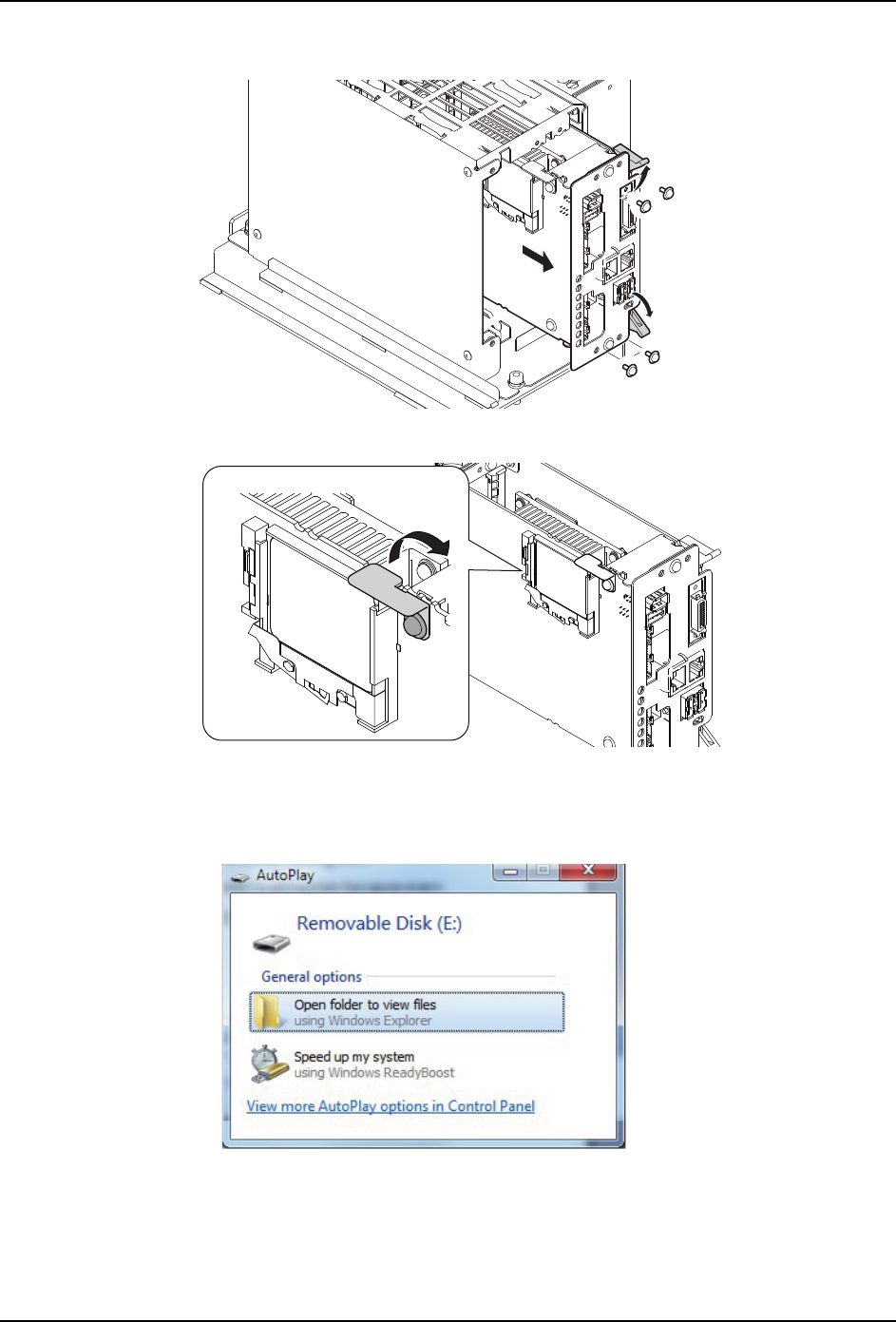 AutoPlay

Removable Disk (E:)

General options

Open folder to view files
using Windows Explorer

Speed up my system
using Windows ReadyBoost

View more AutoPlay options in Control Panel