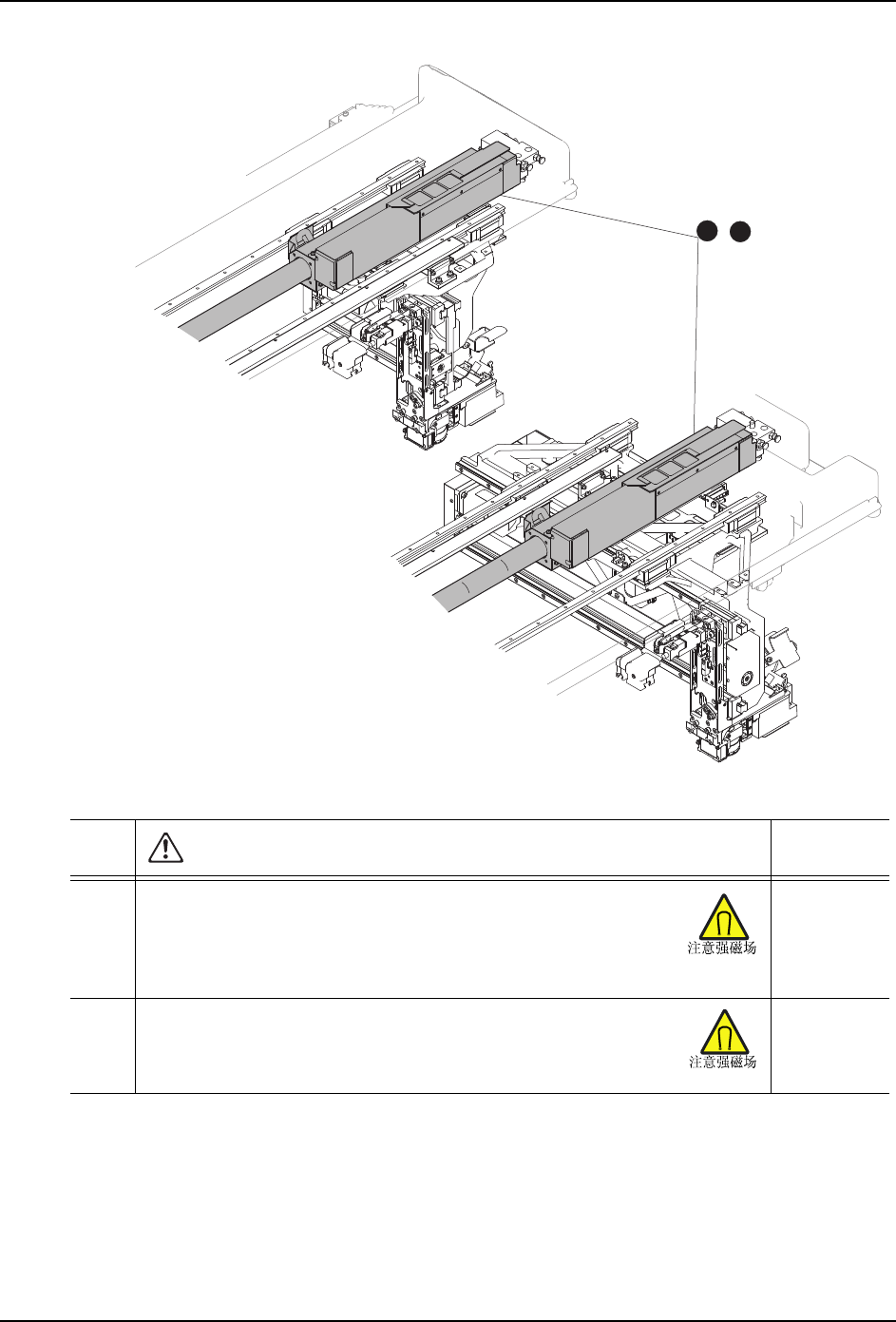 注意强磁场

注意强磁场