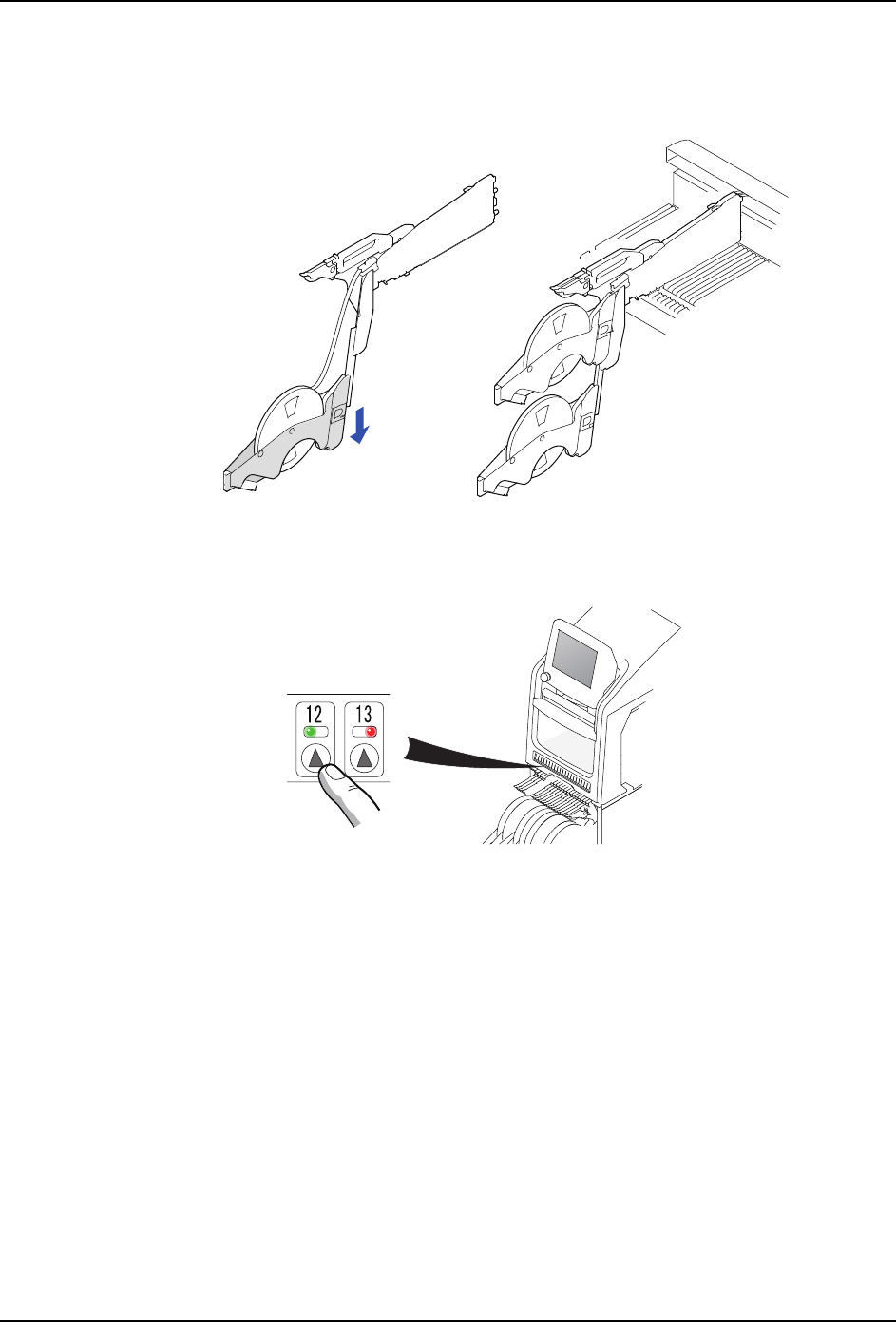 12

13