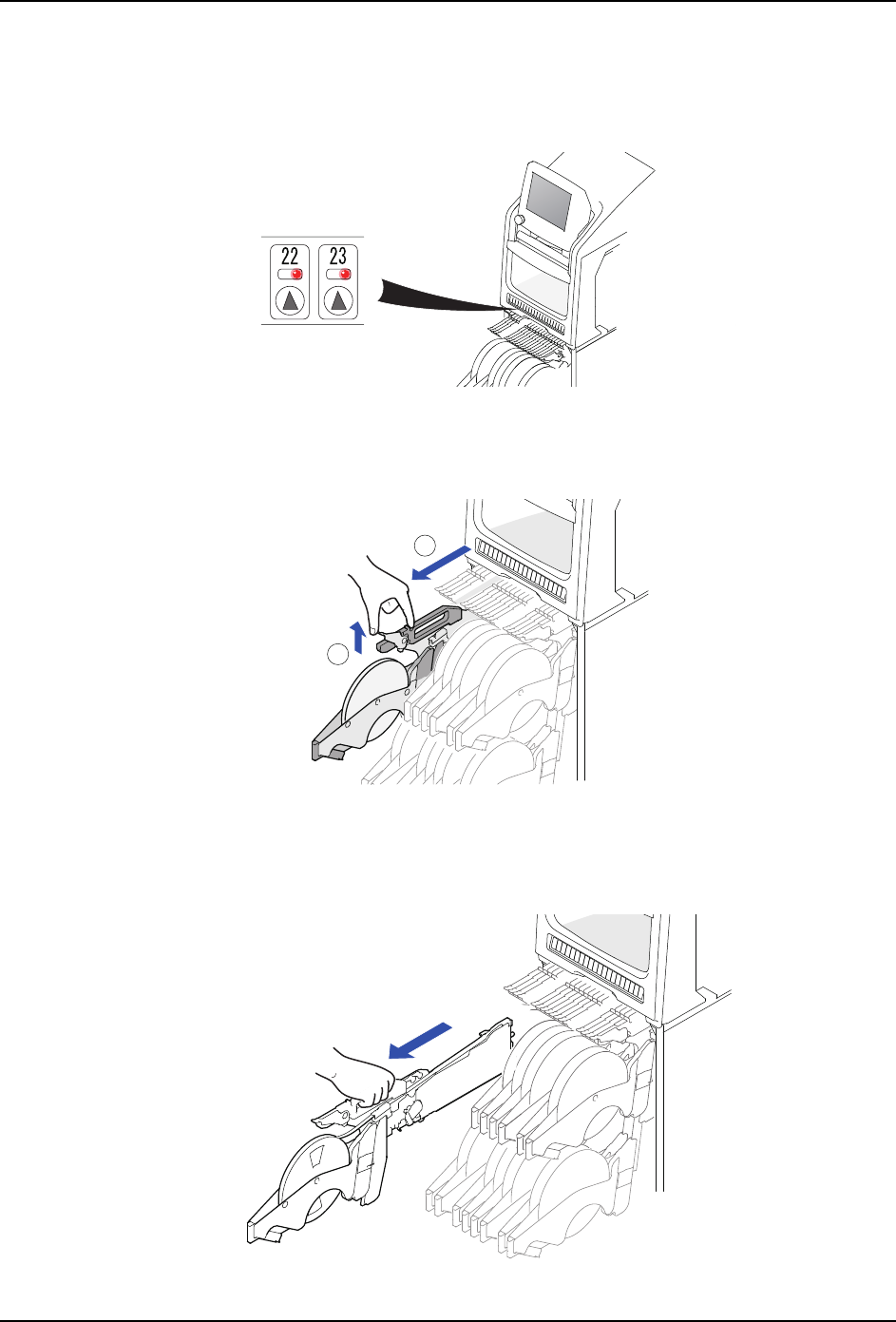 22
23