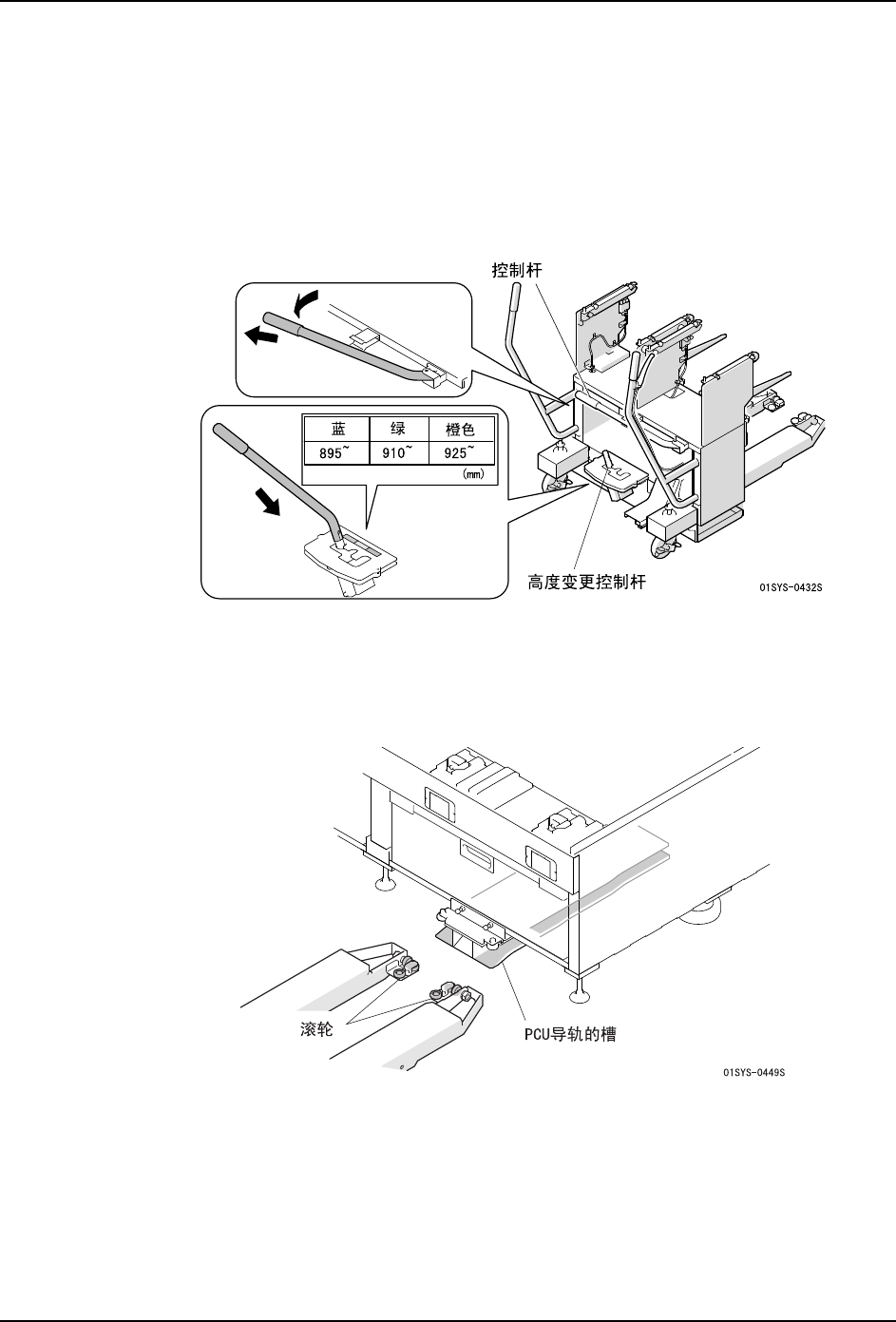 控制杆

| 蓝 | 绿 | 橙色 |
|---|---|---|
| 895~ | 910~ | 925~ |

(mm)

高度变更控制杆

01SYS-0432S

滚轮

PCU导轨的槽

01SYS-0449S