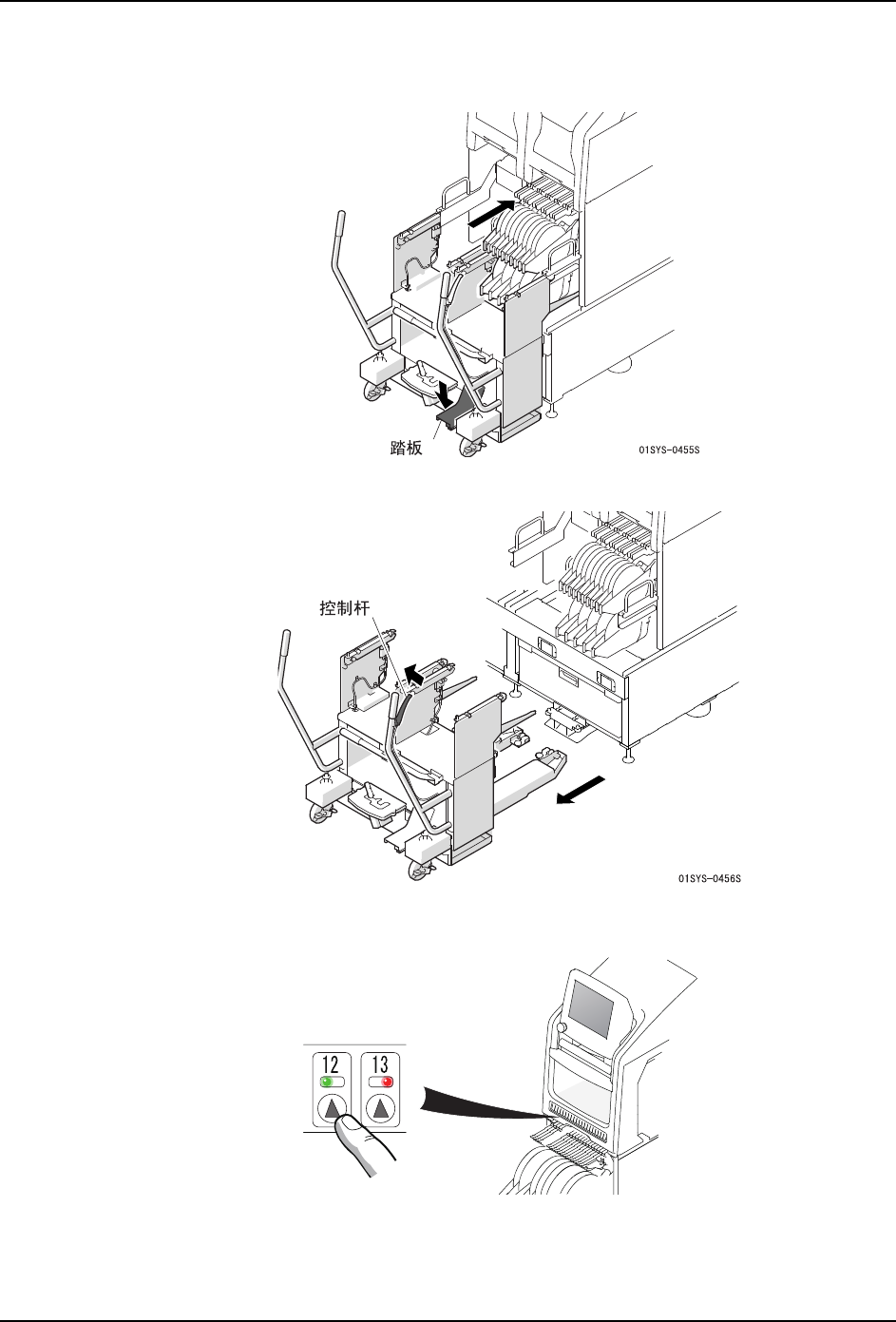 踏板

01SYS-0455S

控制杆

01SYS-0456S

12

13