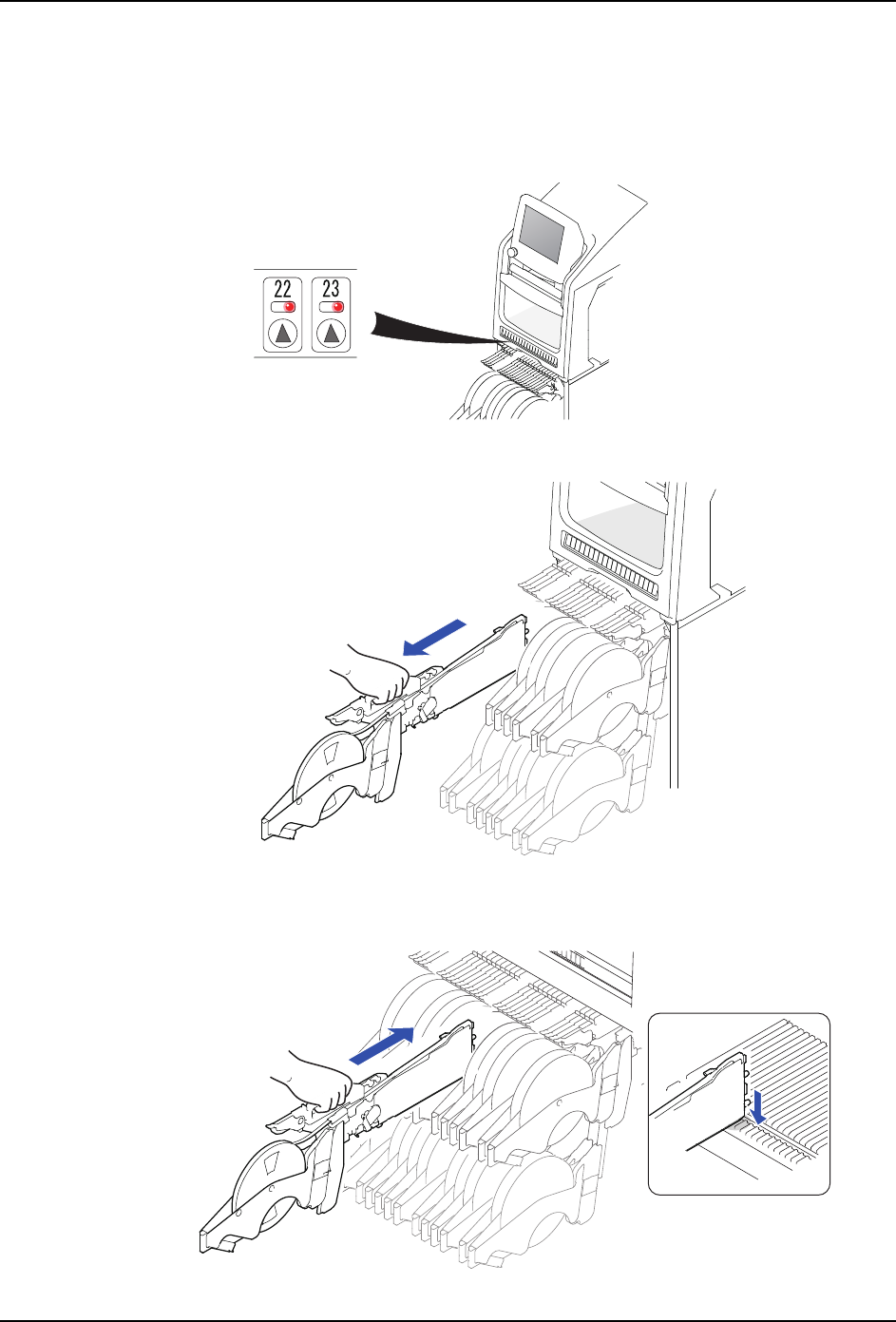 22
23