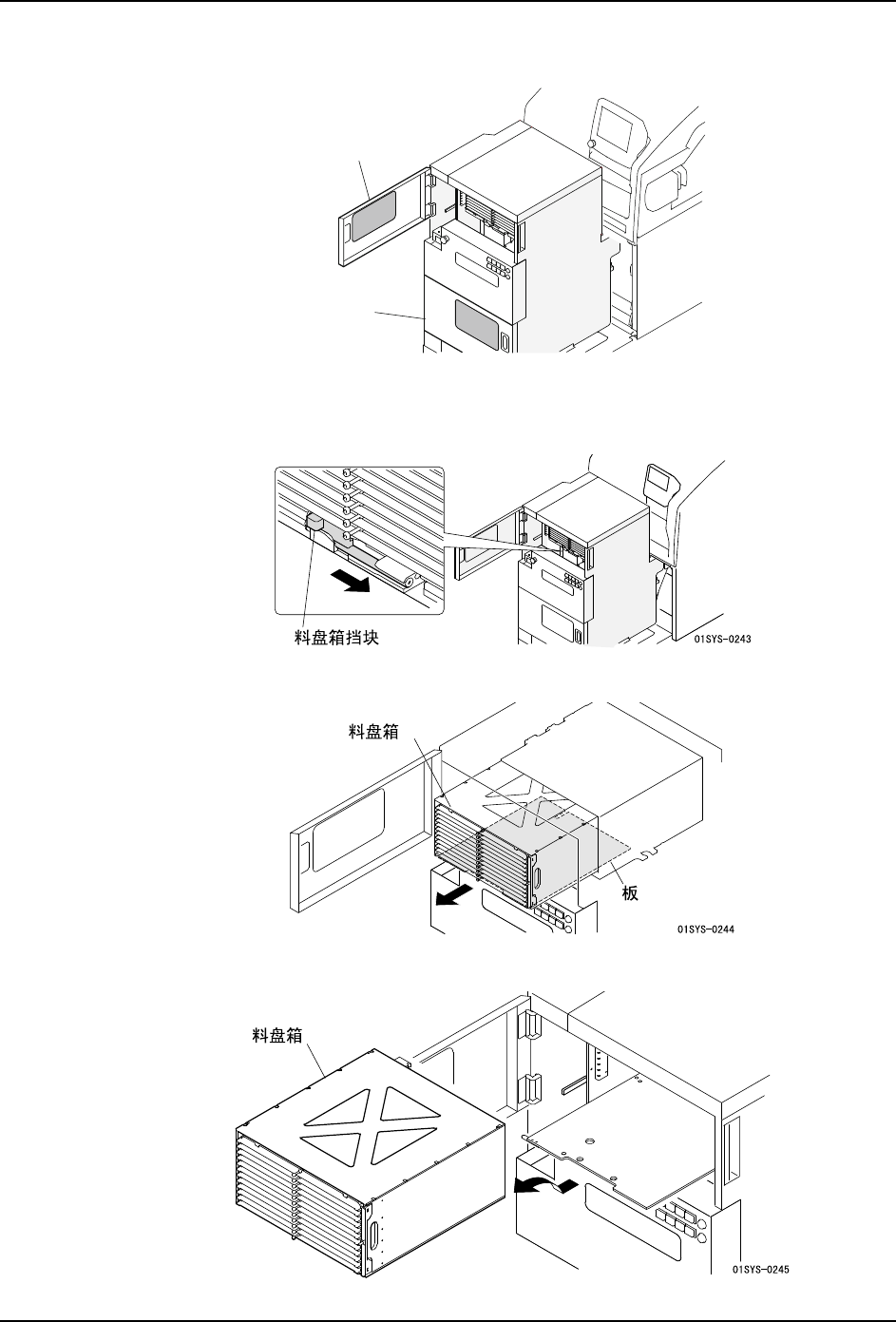 料盘箱挡块

01SYS-0243

料盘箱

板

01SYS-0244

料盘箱

01SYS-0245