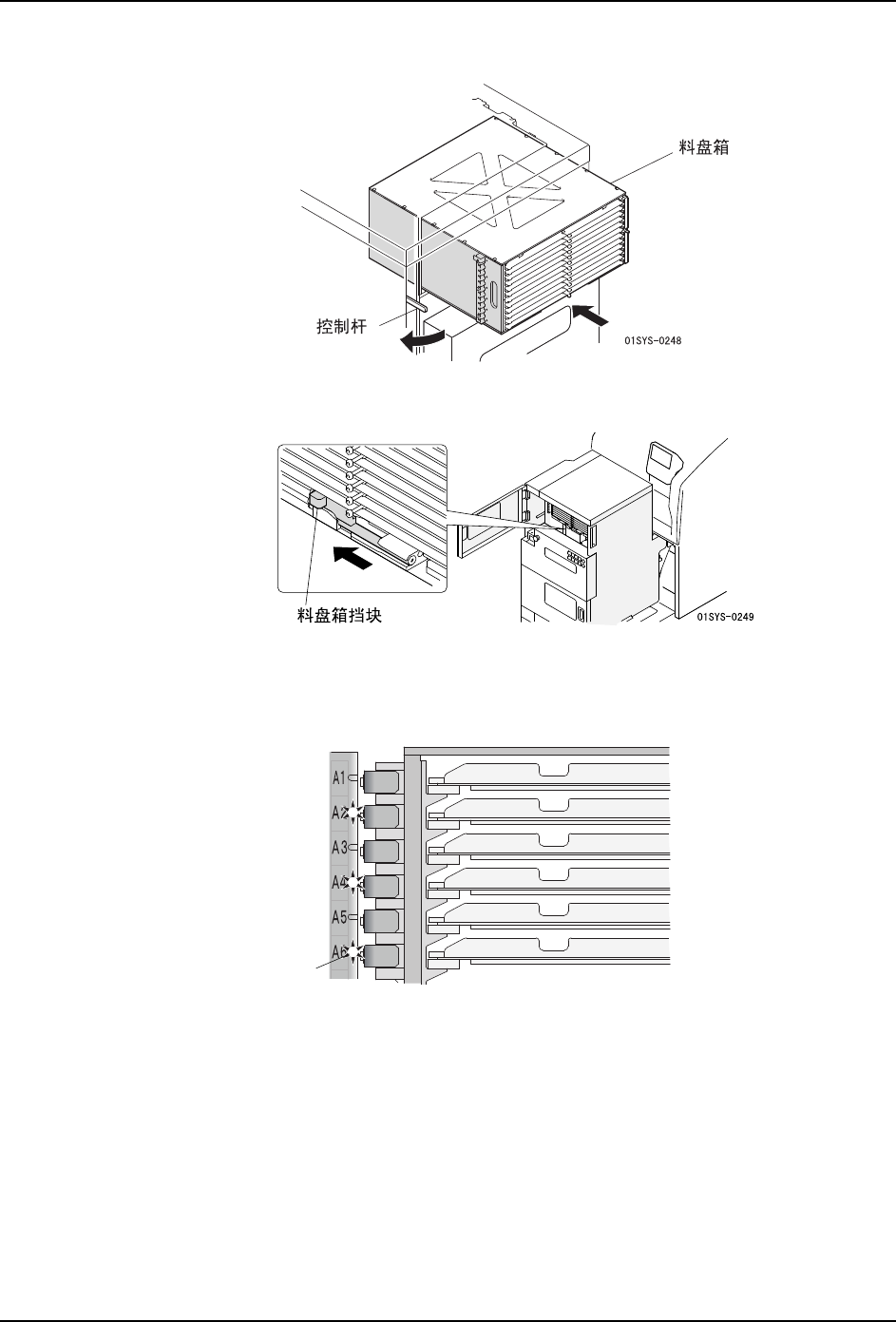 料盘箱

控制杆

01SYS-0248

料盘箱挡块

01SYS-0249

A1

A2

A3

A4

A5

A6