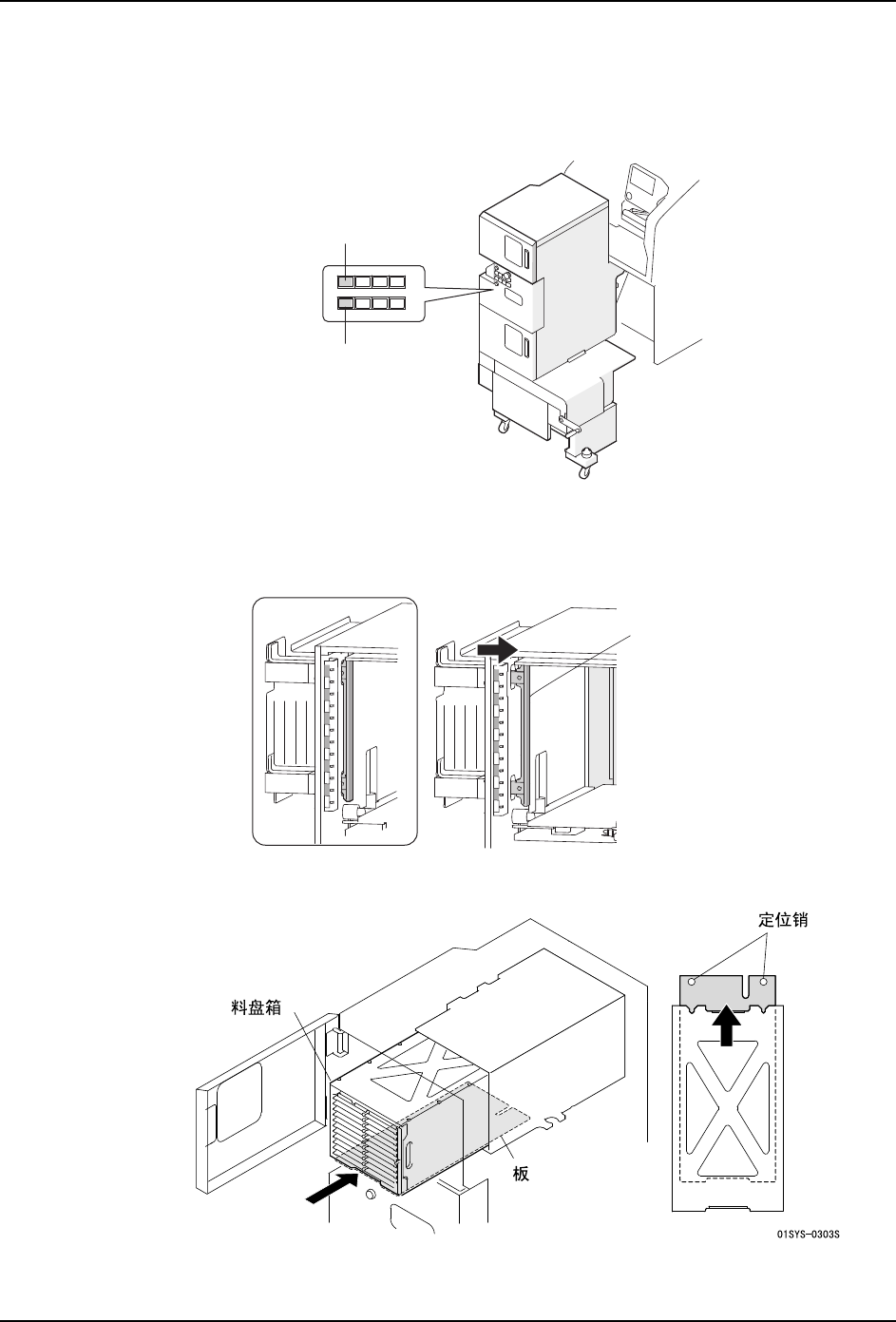 定位销

料盘箱

板

01SYS-0303S