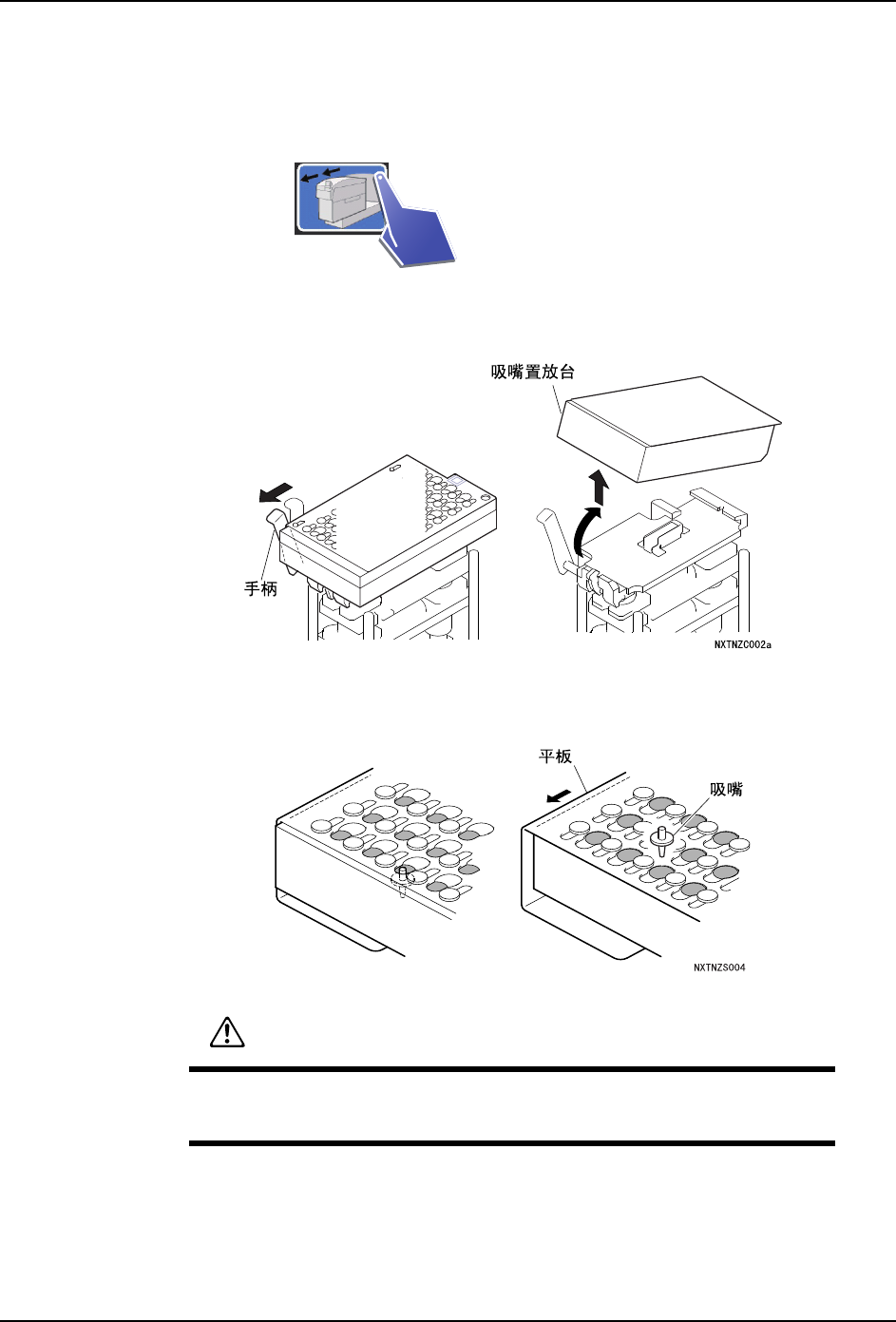 吸嘴置放台

手柄

NXTNZC002a

平板

吸嘴

NXTNZS004