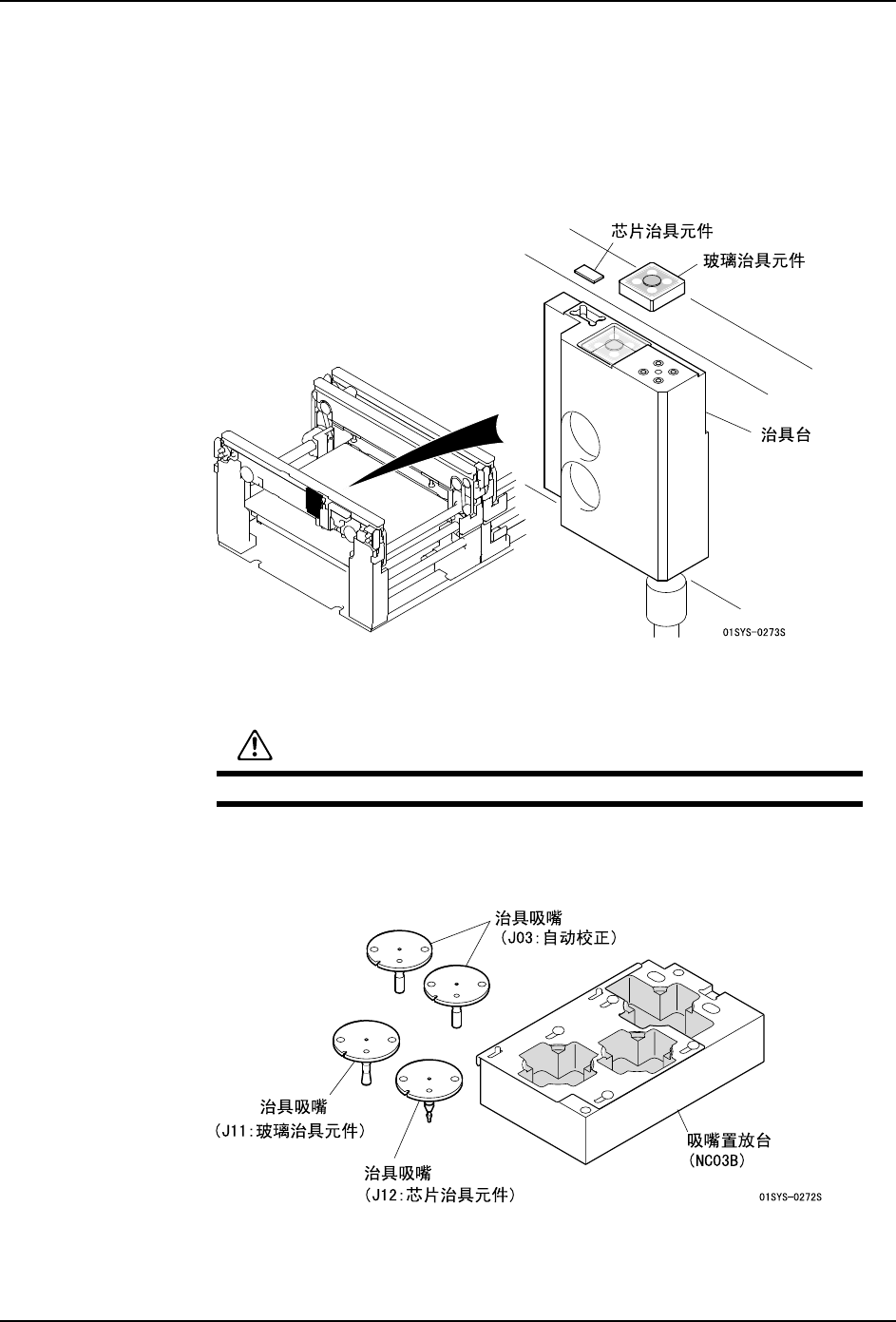 芯片治具元件

玻璃治具元件

治具台

01SYS-0273S

治具吸嘴
(J03:自动校正)

治具吸嘴
(J11:玻璃治具元件)

治具吸嘴
(J12:芯片治具元件)

吸嘴置放台
(NC03B)

01SYS-0272S