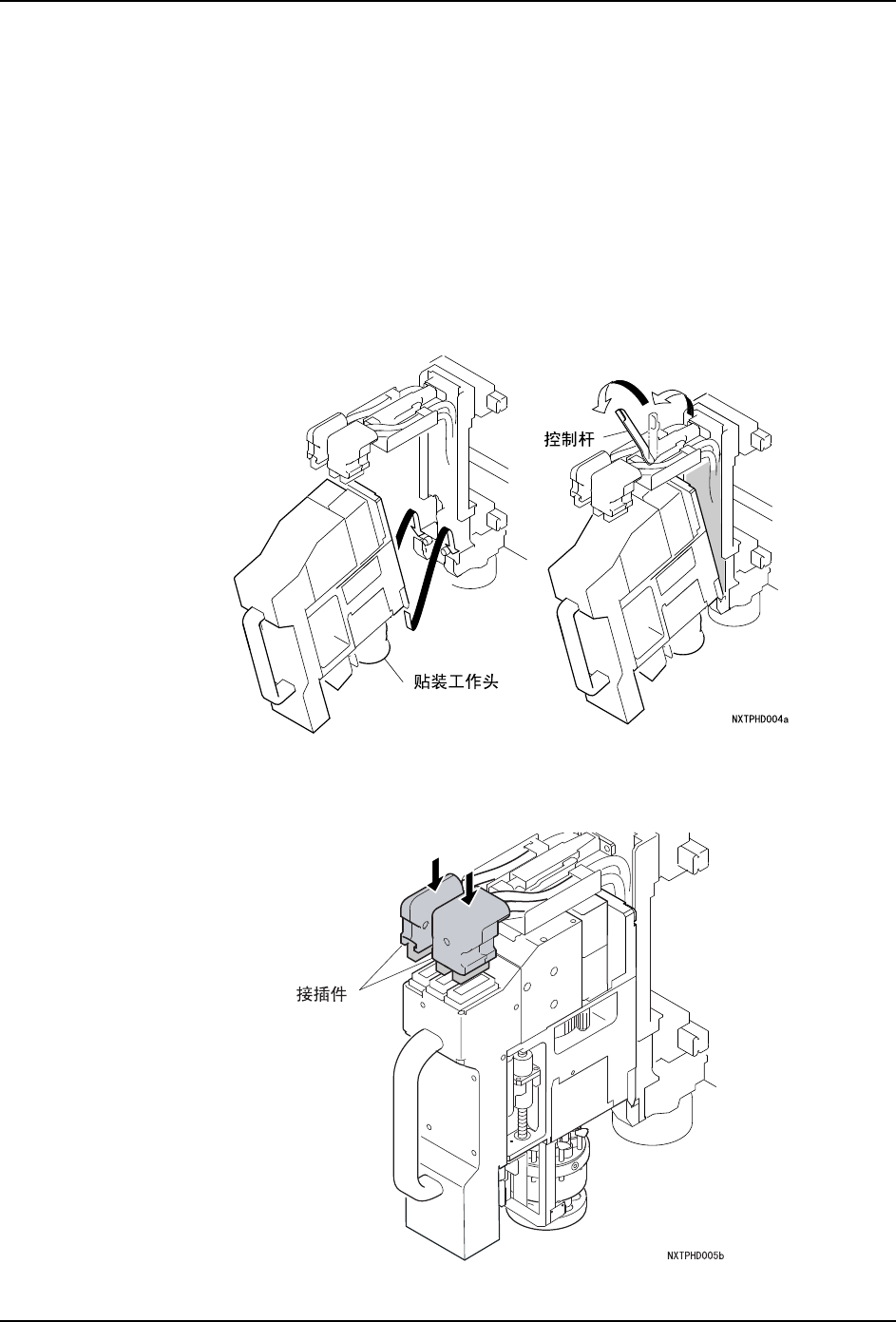 控制杆

贴装工作头

NXTPHD004a

接插件

NXTPHD005b