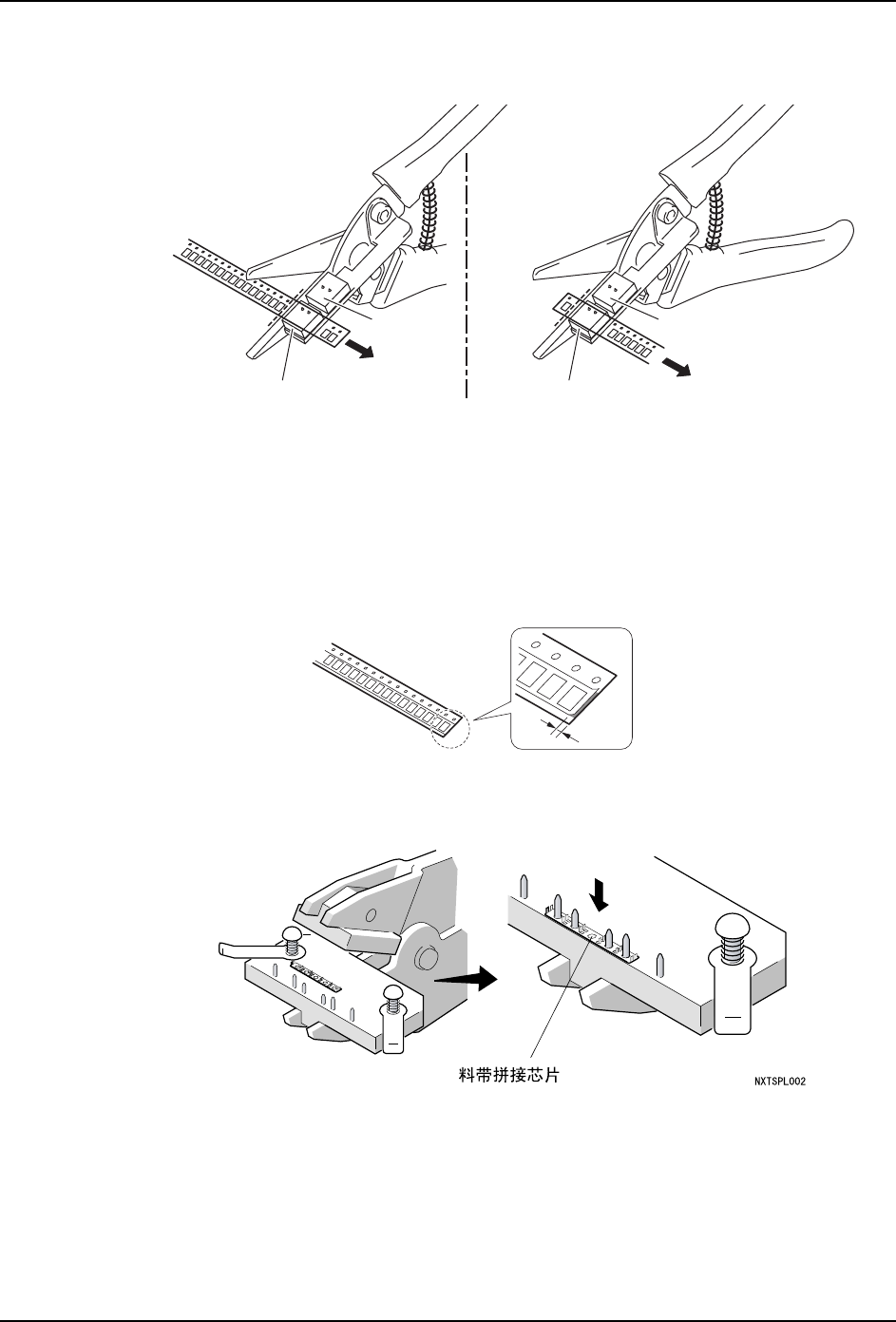 料带拼接芯片

NXTSPL002