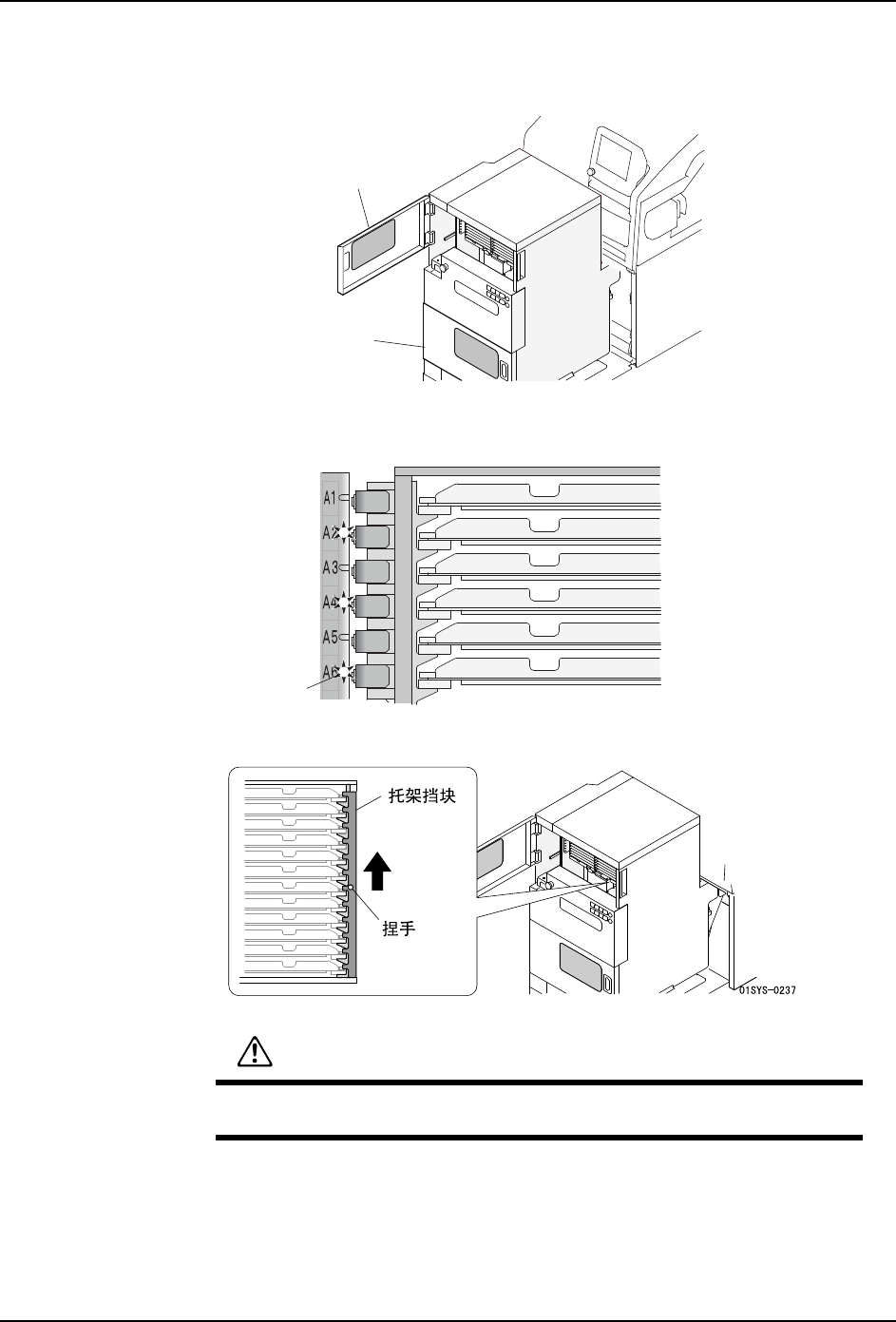 A1
A2
A3
A4
A5
A6

托架挡块
捏手
01SYS-0237