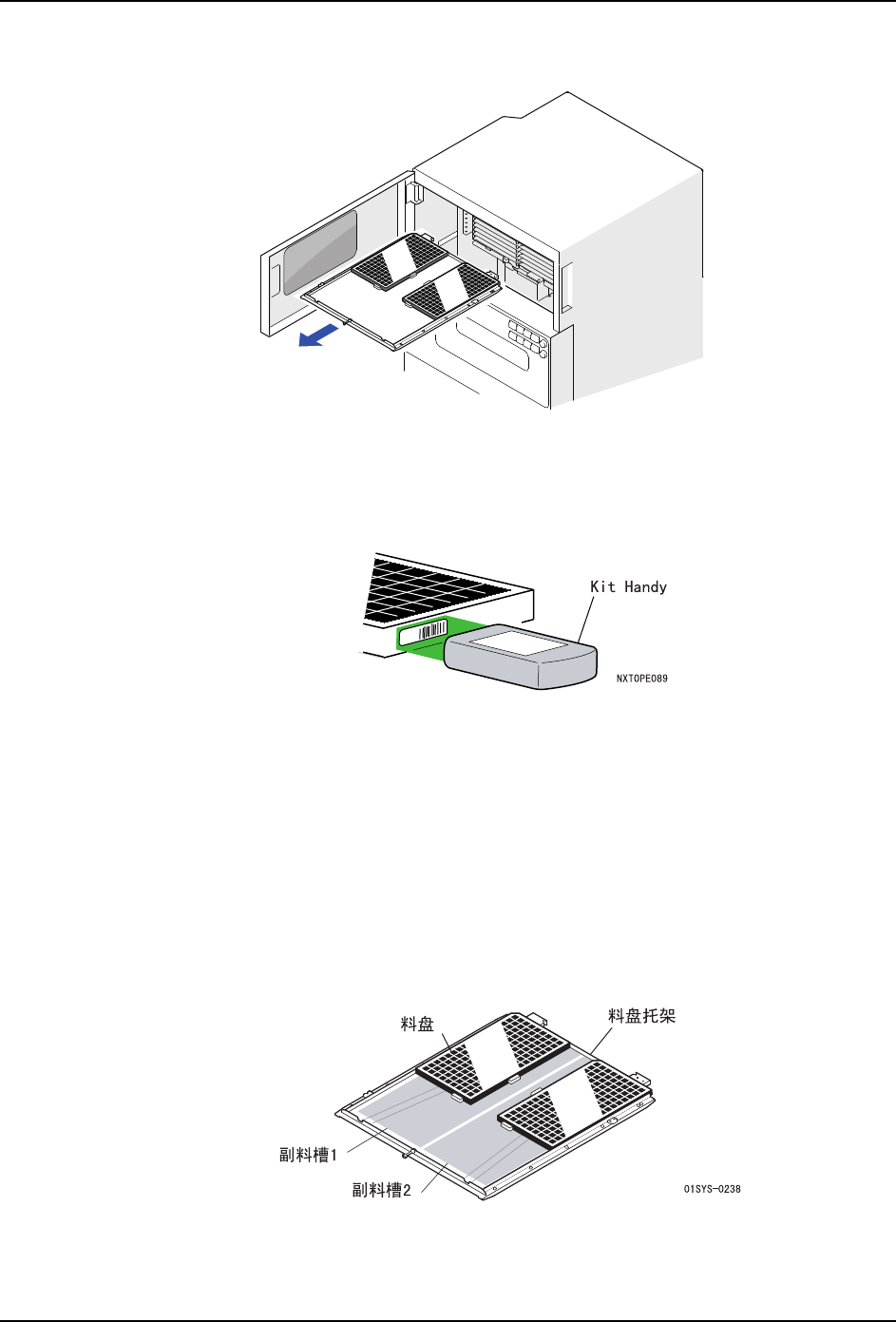 Kit Handy

NXTOPE089

料盘

料盘托架

副料槽1

副料槽2

01SYS-0238