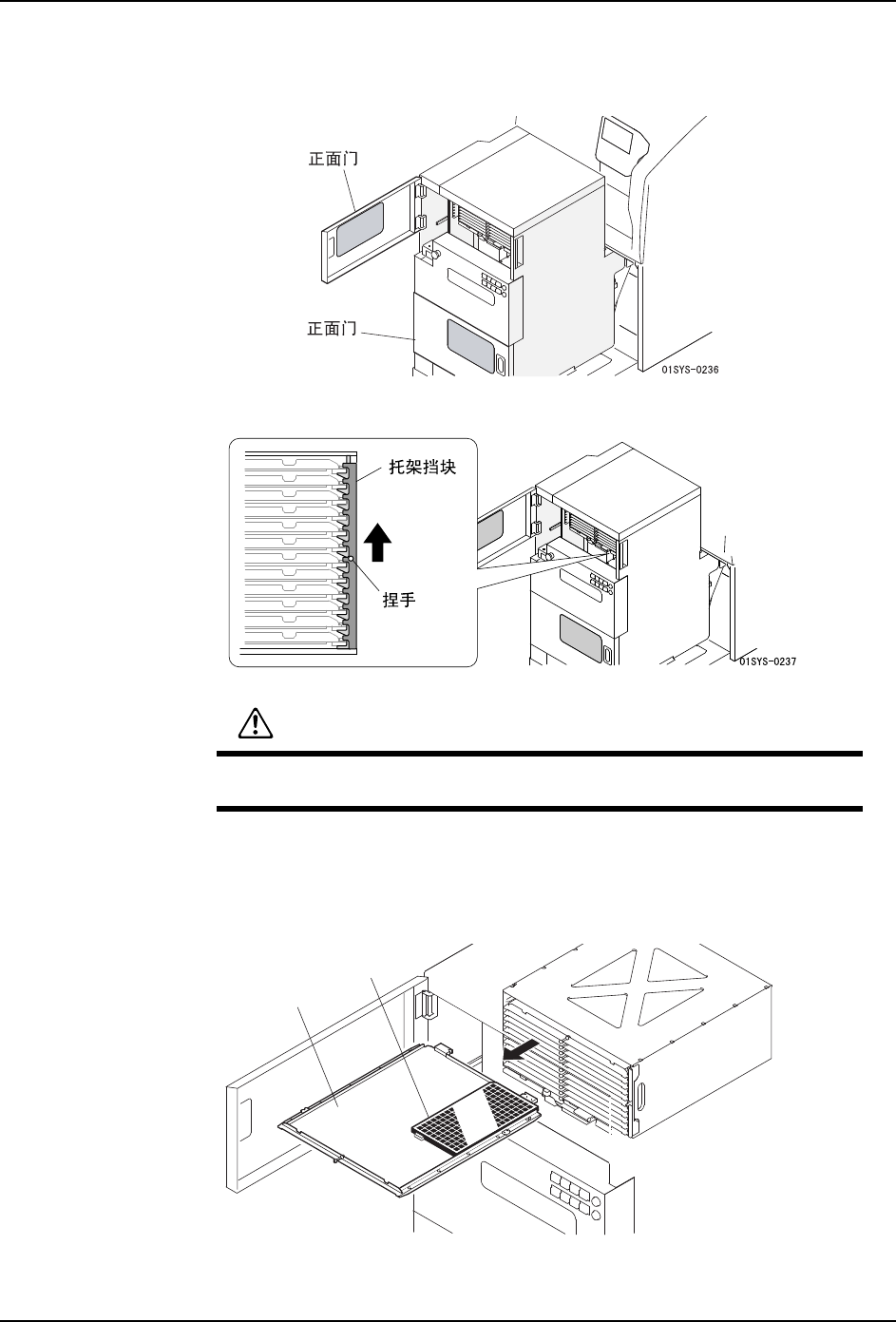 正面门

正面门

01SYS-0236

托架挡块

捏手

01SYS-0237