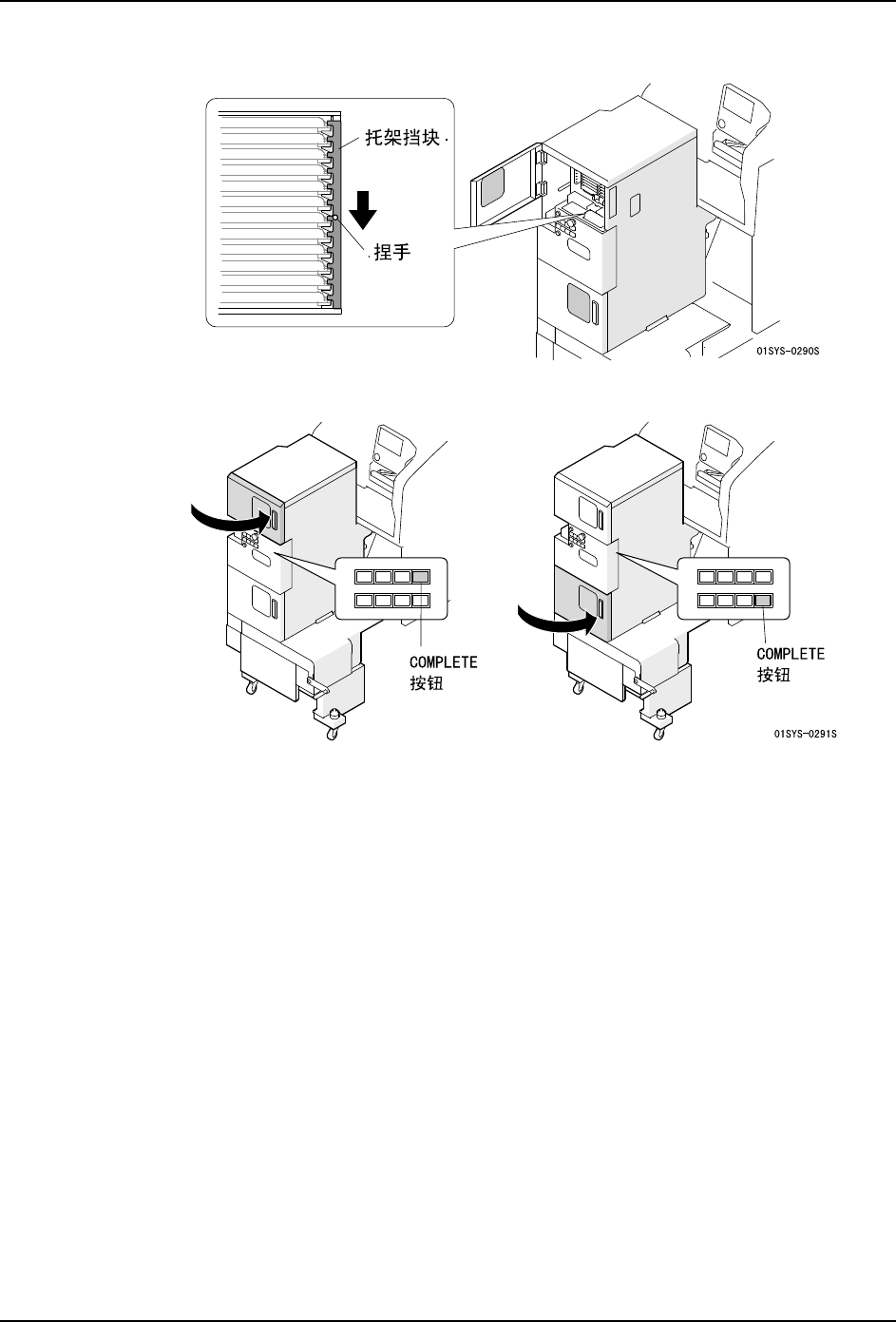 托架挡块

捏手

01SYS-0290S

COMPLETE
按钮

COMPLETE
按钮

01SYS-0291S