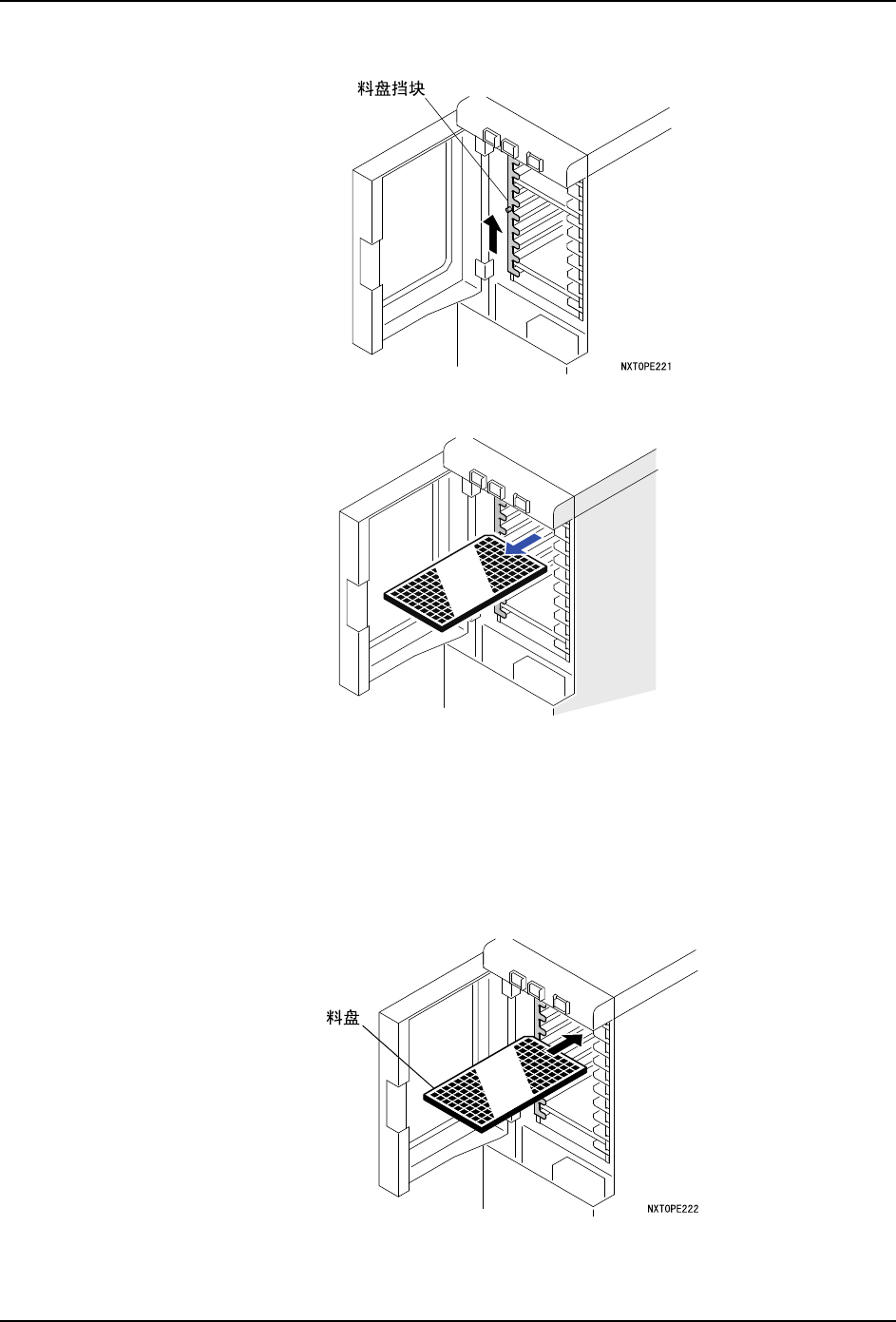 料盘挡块

NXTOPE221

料盘

NXTOPE222