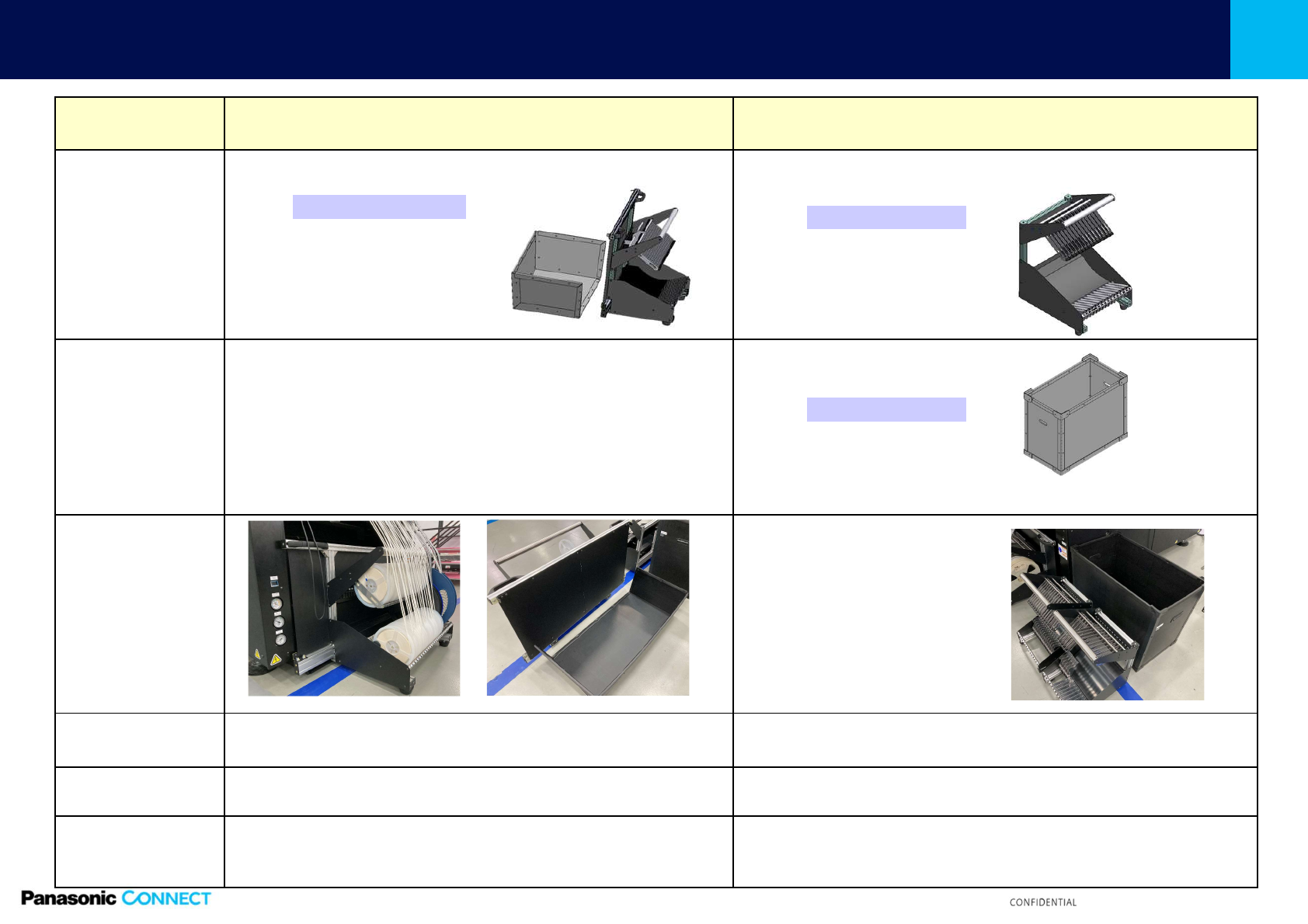 Panasonic CONNECT

CONFIDENTIAL