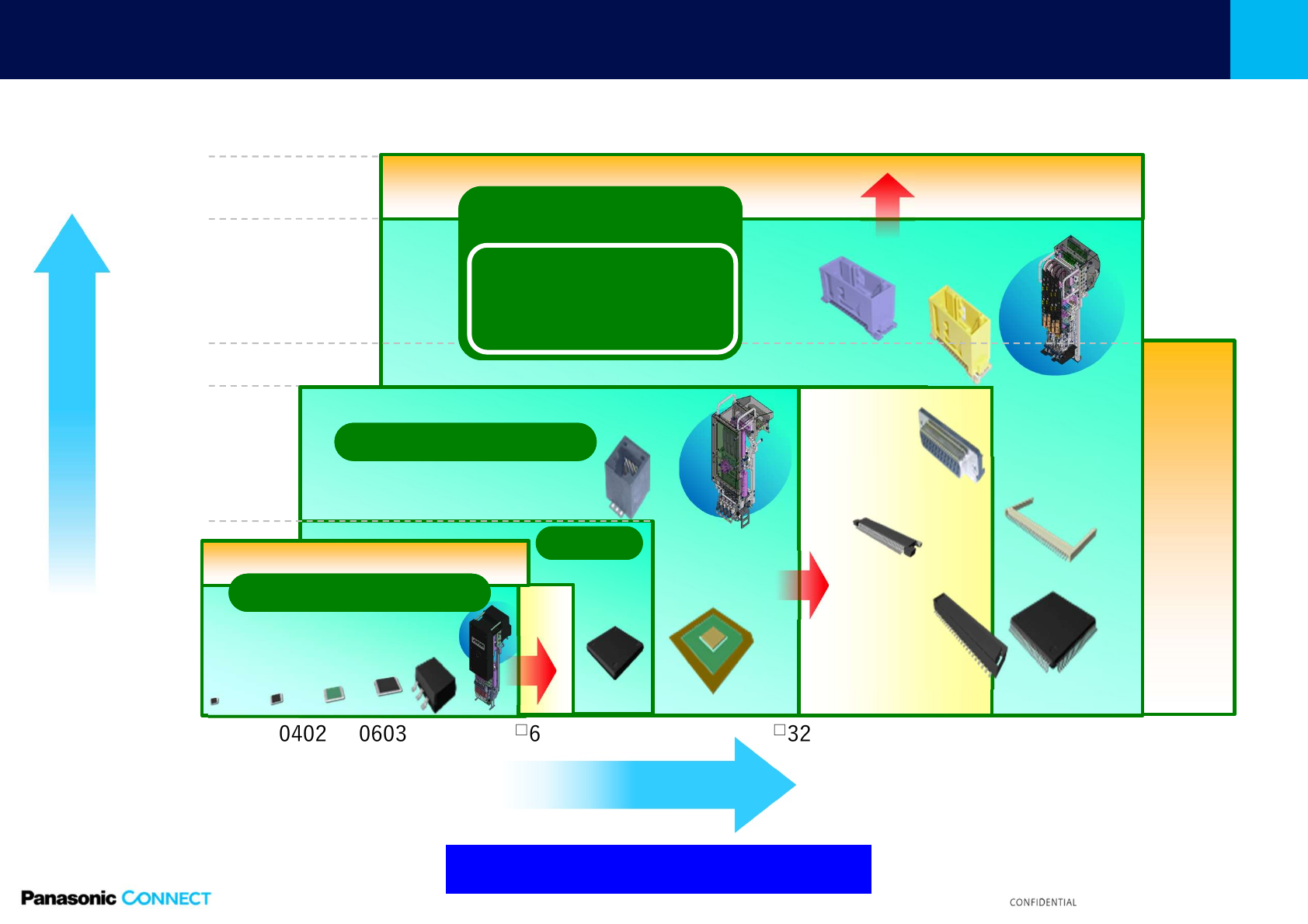 0402 0603 □6 □32

Panasonic CONNECT

CONFIDENTIAL