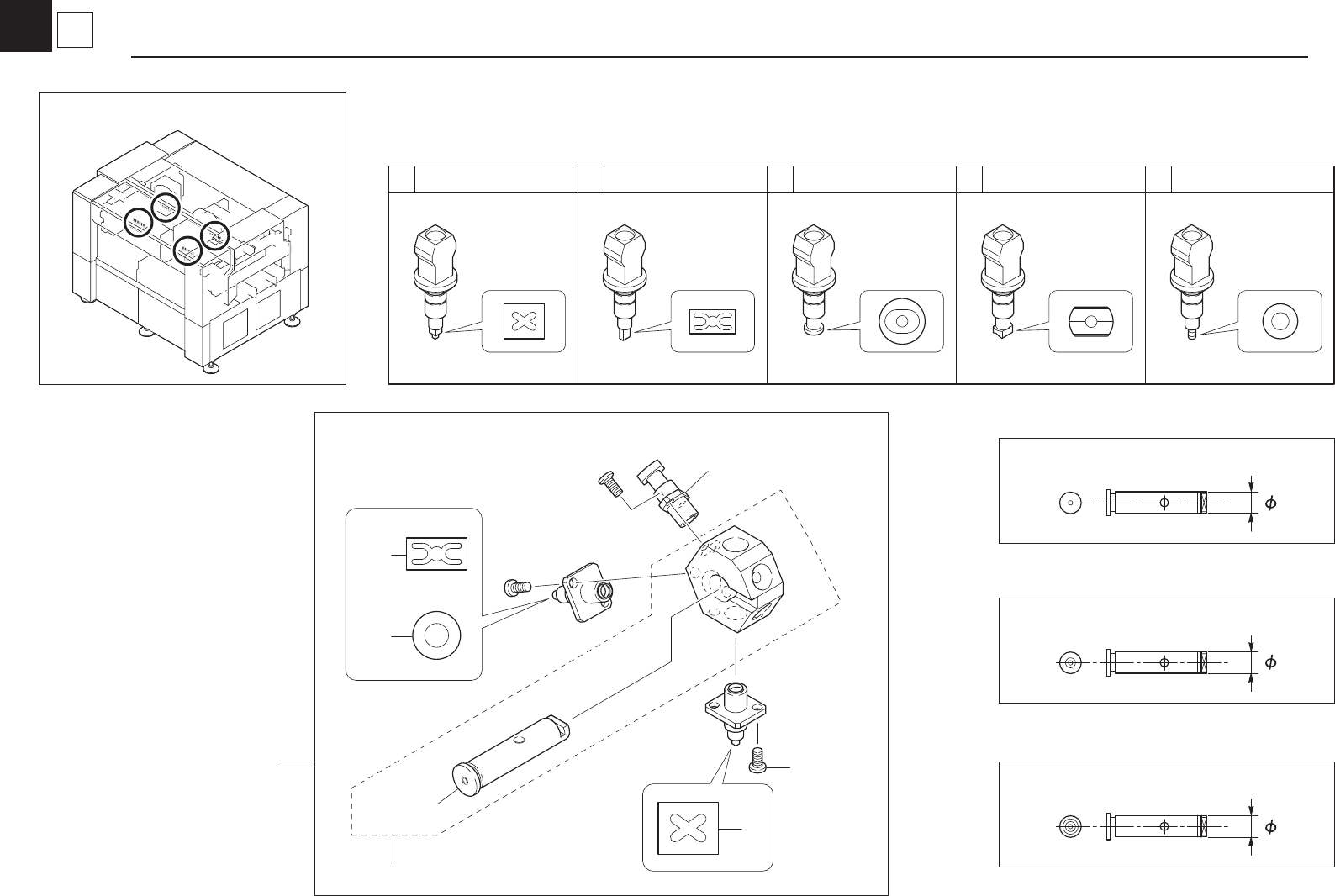 $\phi$

$\phi$

$\phi$