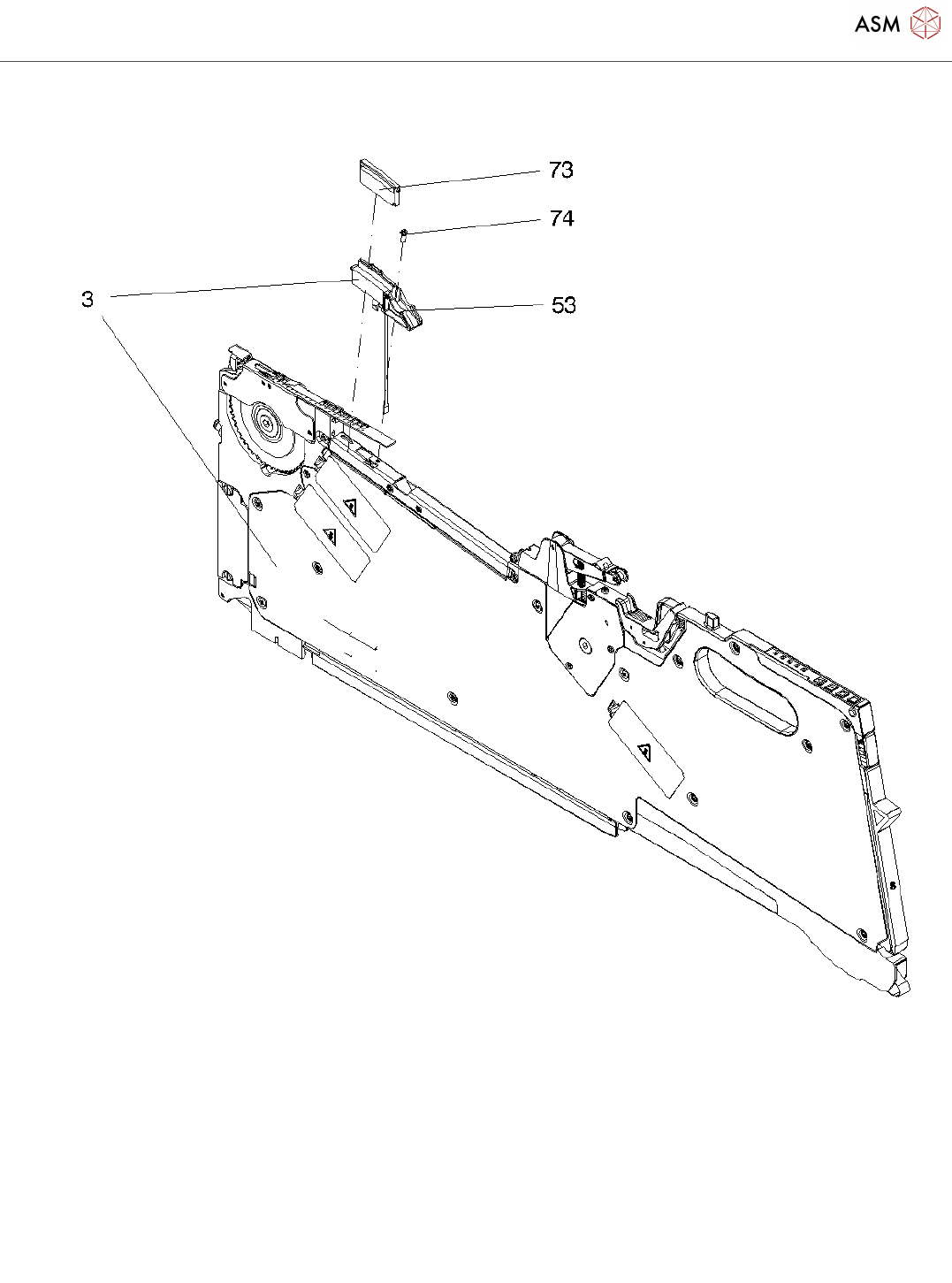 ASM

73

74

3

53