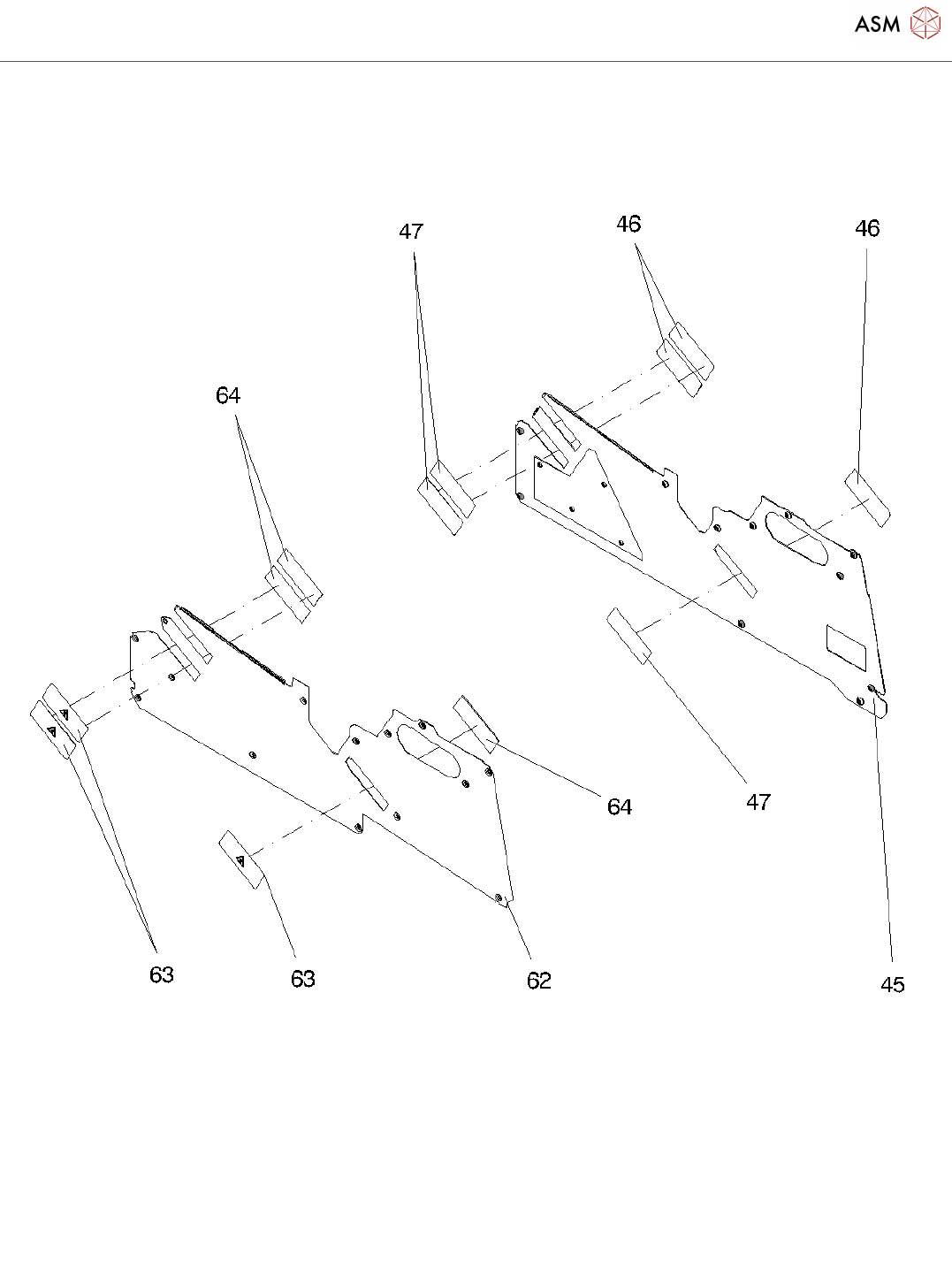 ASM

47
46
46
64
64
47
63
63
62
45