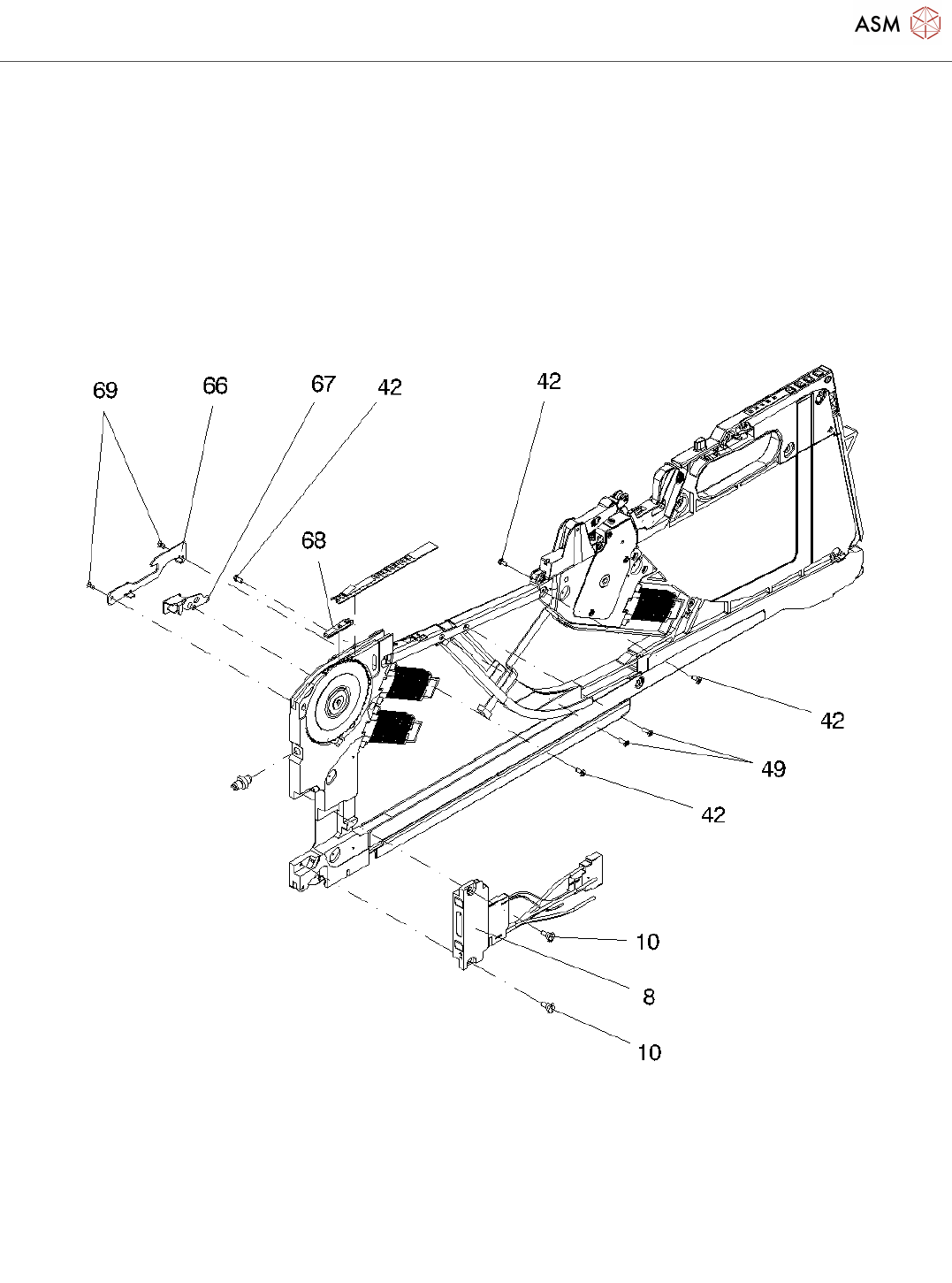 ASM

69
66
67
42
42
68
42
49
42
10
8
10