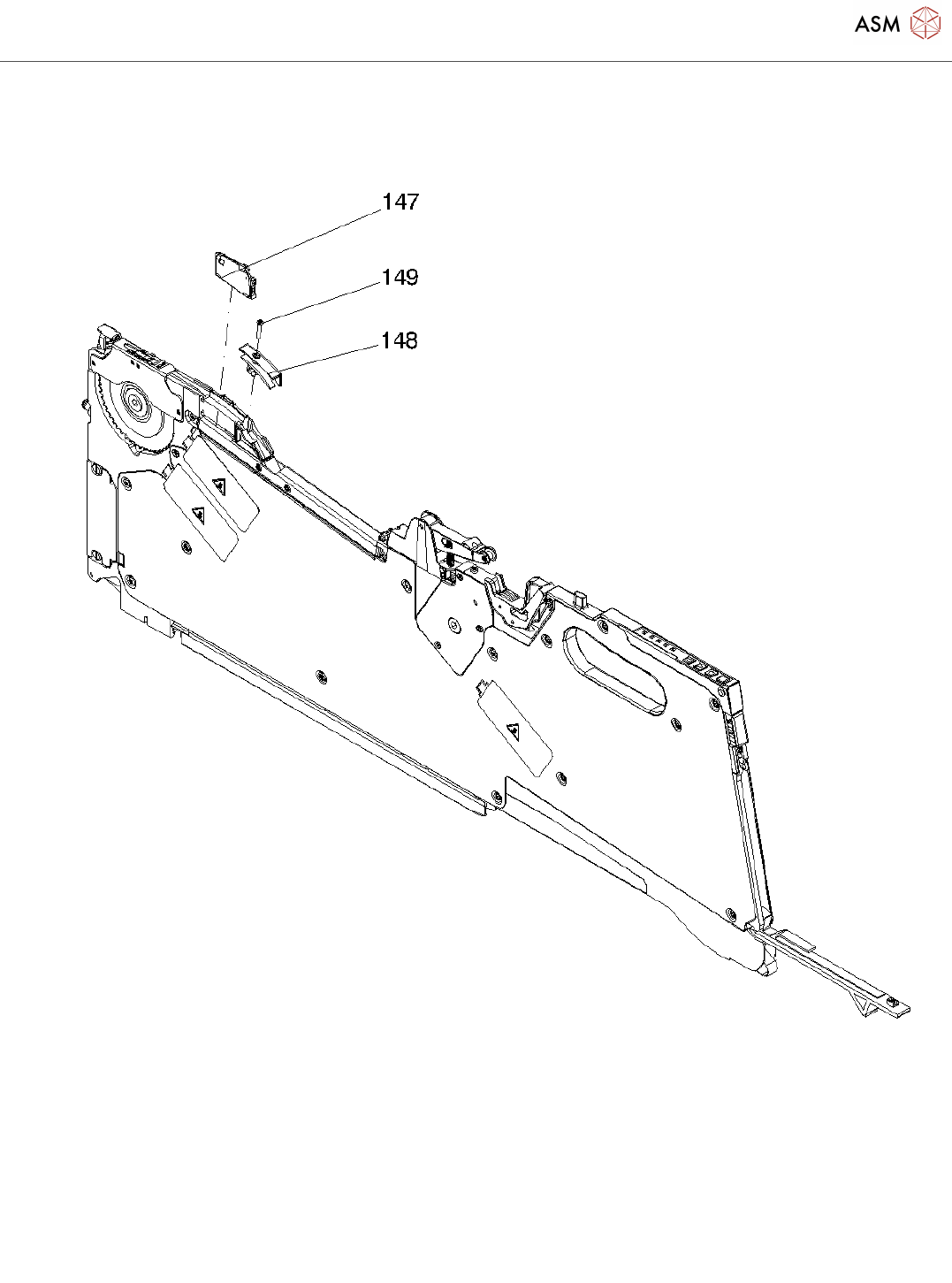 ASM

147

149

148