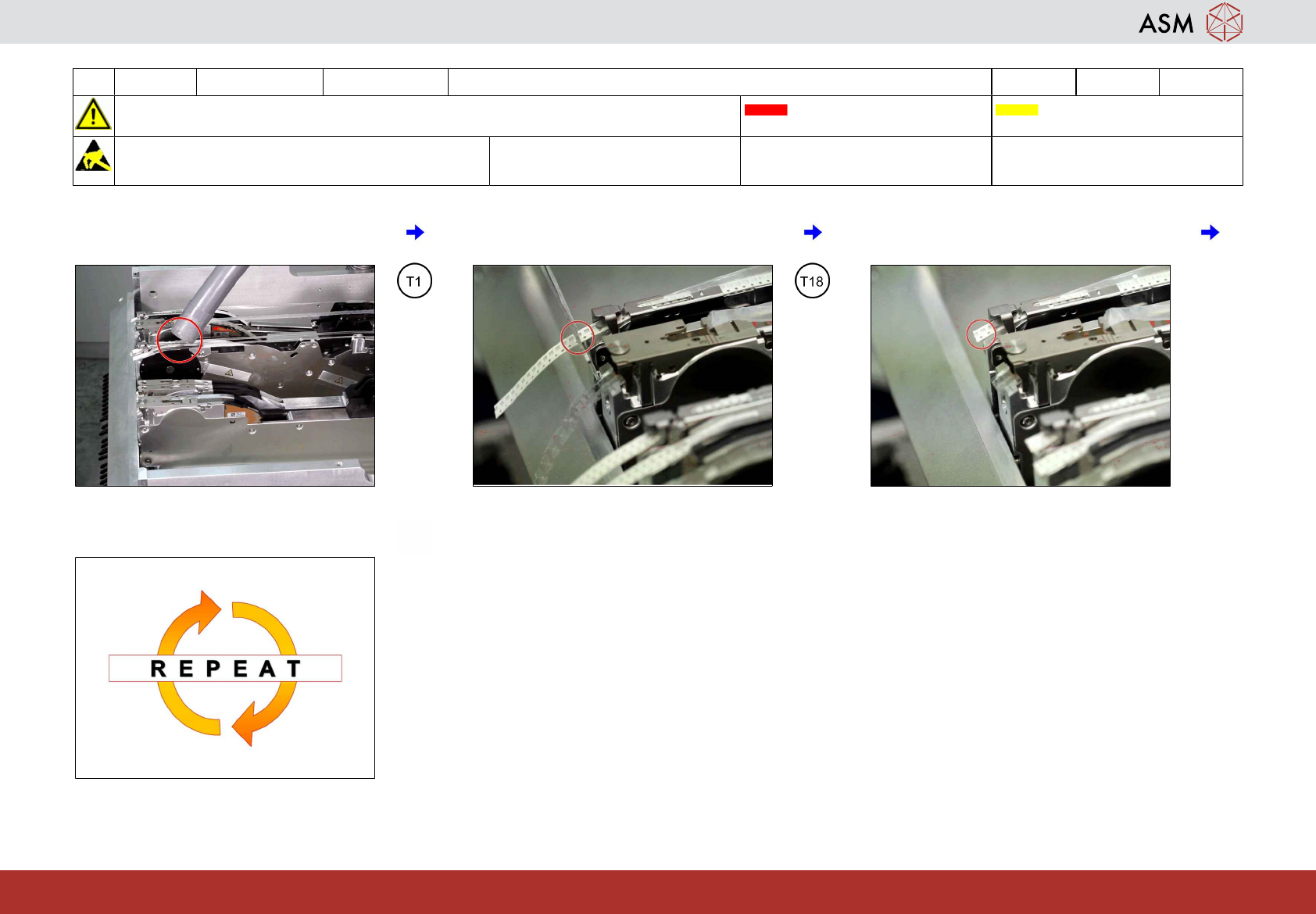 ASM

T1

T18

REPEAT