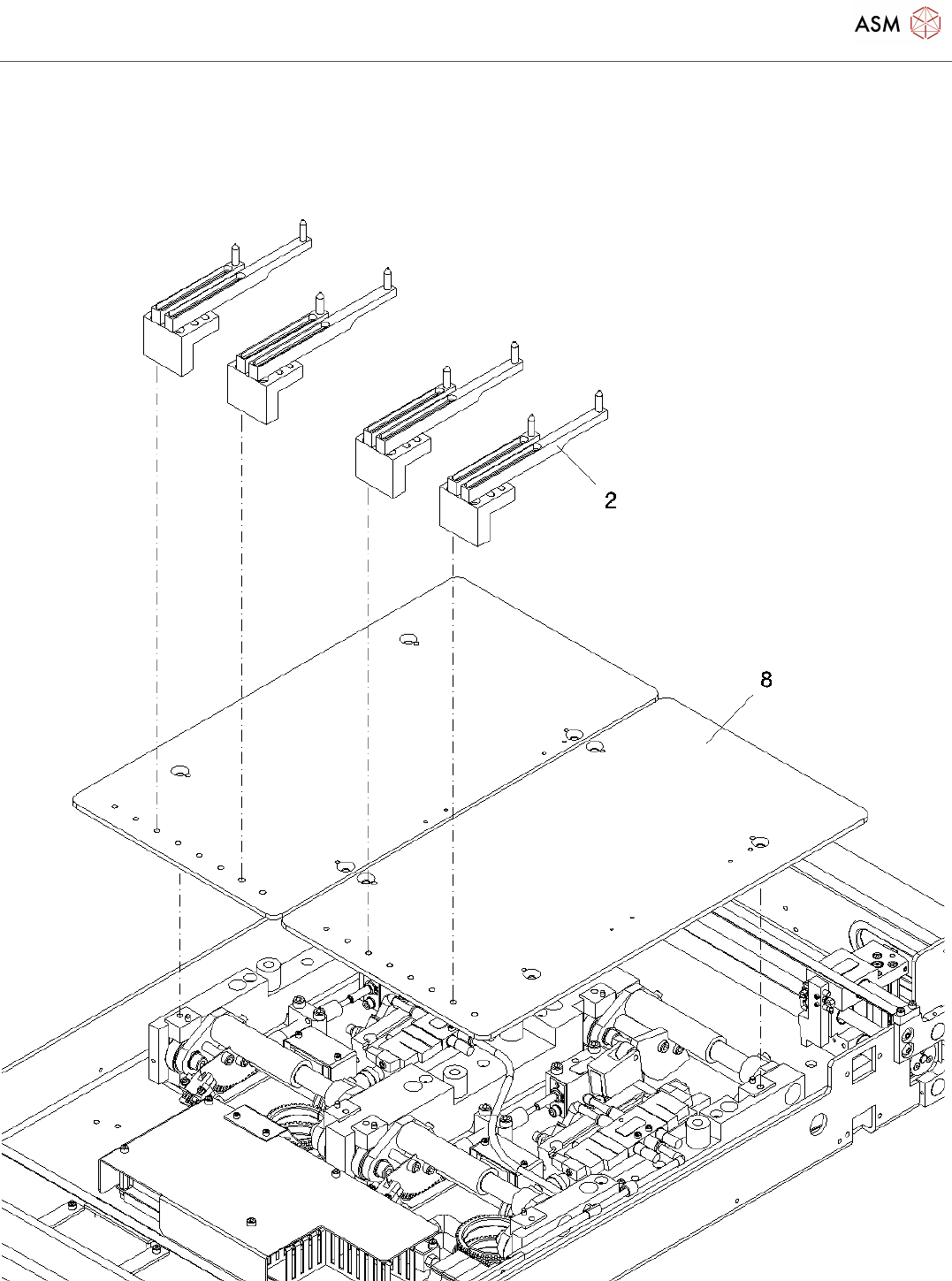 ASM

2

8