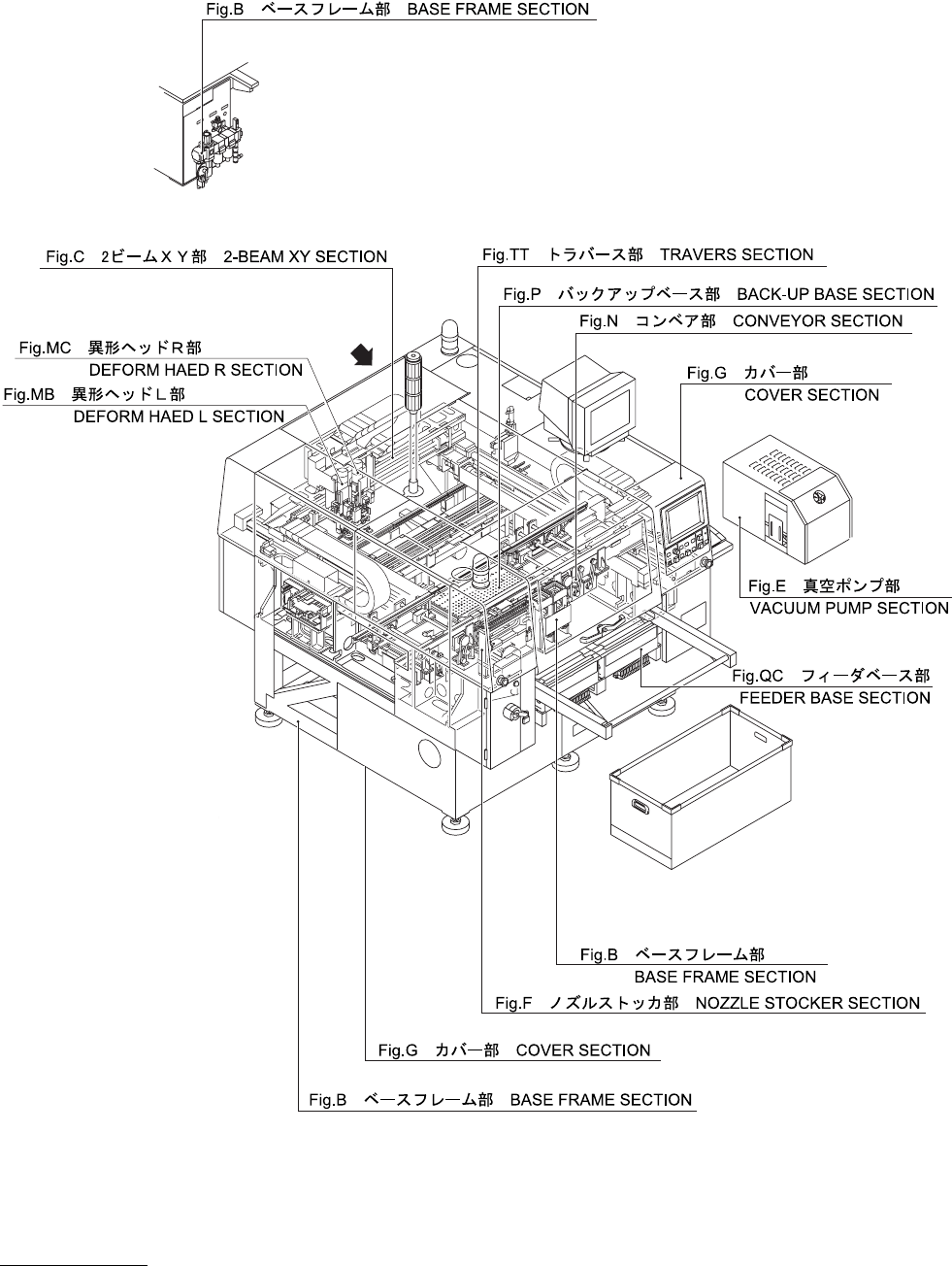 Fig.B ベースフレーム部 BASE FRAME SECTION

Fig.C 2ビームＸＹ部 2-BEAM XY SECTION

Fig.TT トラバース部 TRAVERS SECTION

Fig.P バックアップベース部 BACK-UP BASE SECTION

Fig.N コンベア部 CONVEYOR SECTION

Fig.MC 異形ヘッドＲ部
DEFORM HAED R SECTION

Fig.MB 異形ヘッドＬ部
DEFORM HAED L SECTION

Fig.G カバー部
COVER SECTION

Fig.E 真空ポンプ部
VACUUM PUMP SECTION

Fig.QC フィーダベース部
FEEDER BASE SECTION

Fig.B ベースフレーム部
BASE FRAME SECTION

Fig.F ノズルストッカ部 NOZZLE STOCKER SECTION

Fig.G カバー部 COVER SECTION

Fig.B ベースフレーム部 BASE FRAME SECTION