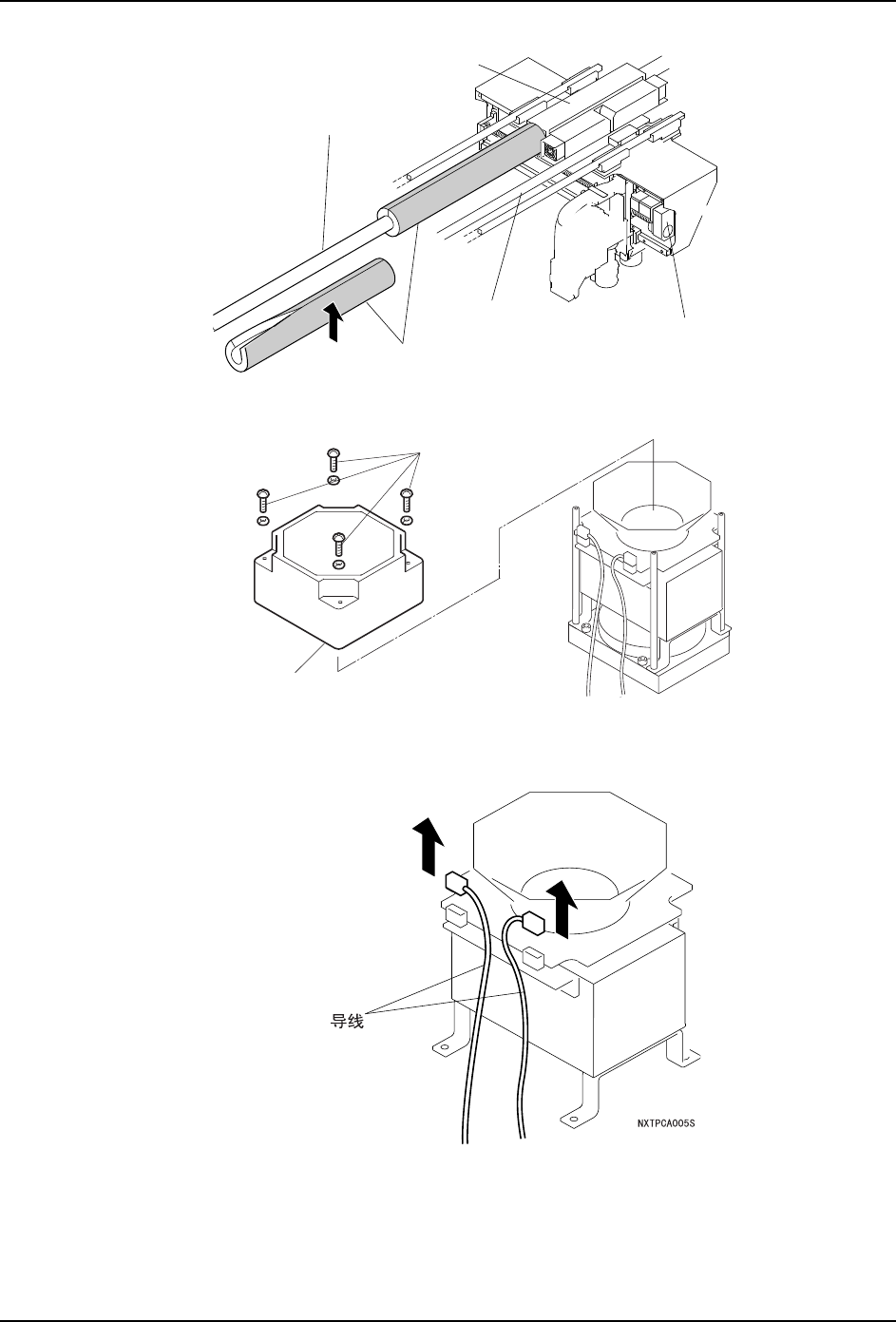 导线

NXTPCA005S