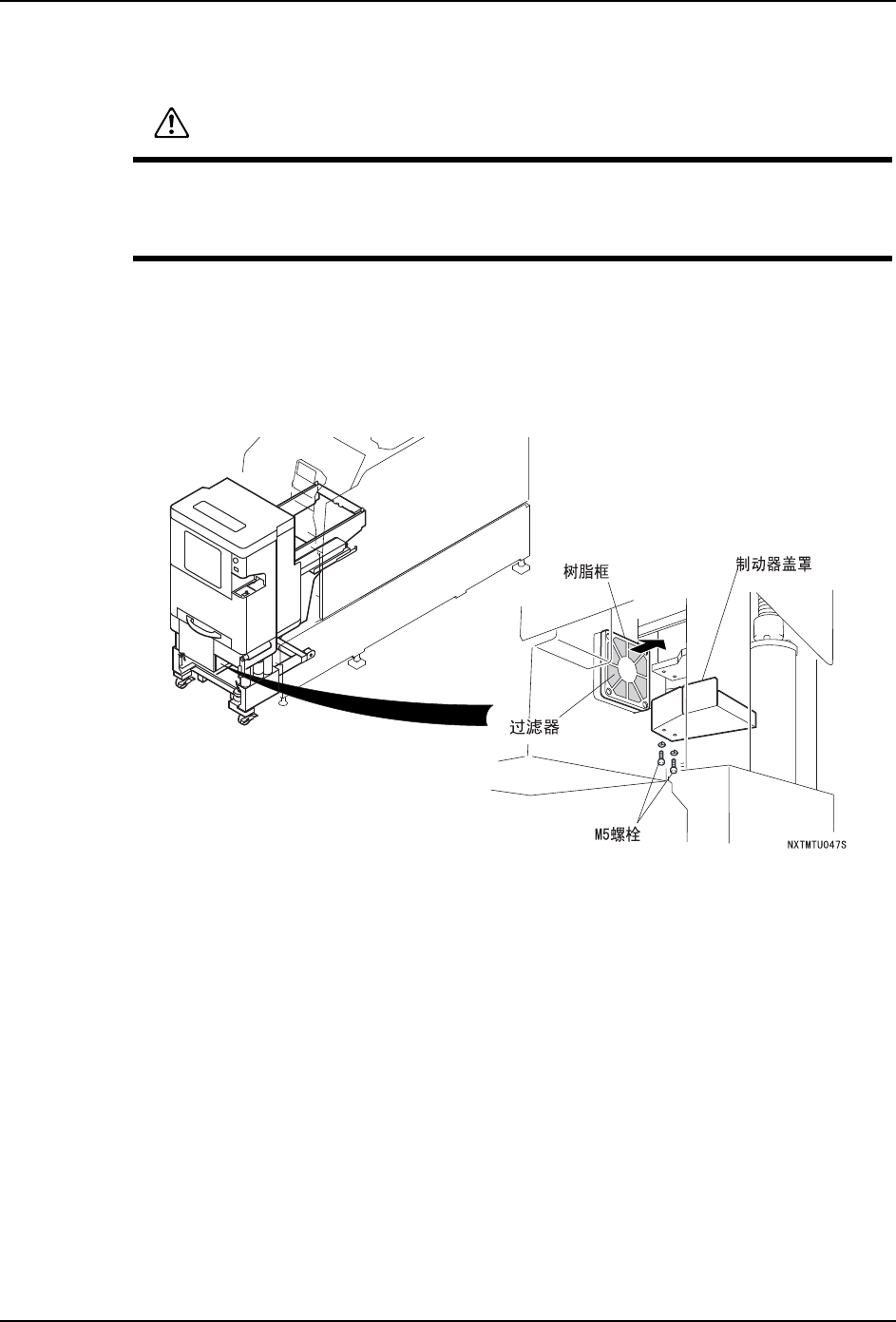 树脂框

制动器盖罩

过滤器

M5螺栓

NXTMTU047S