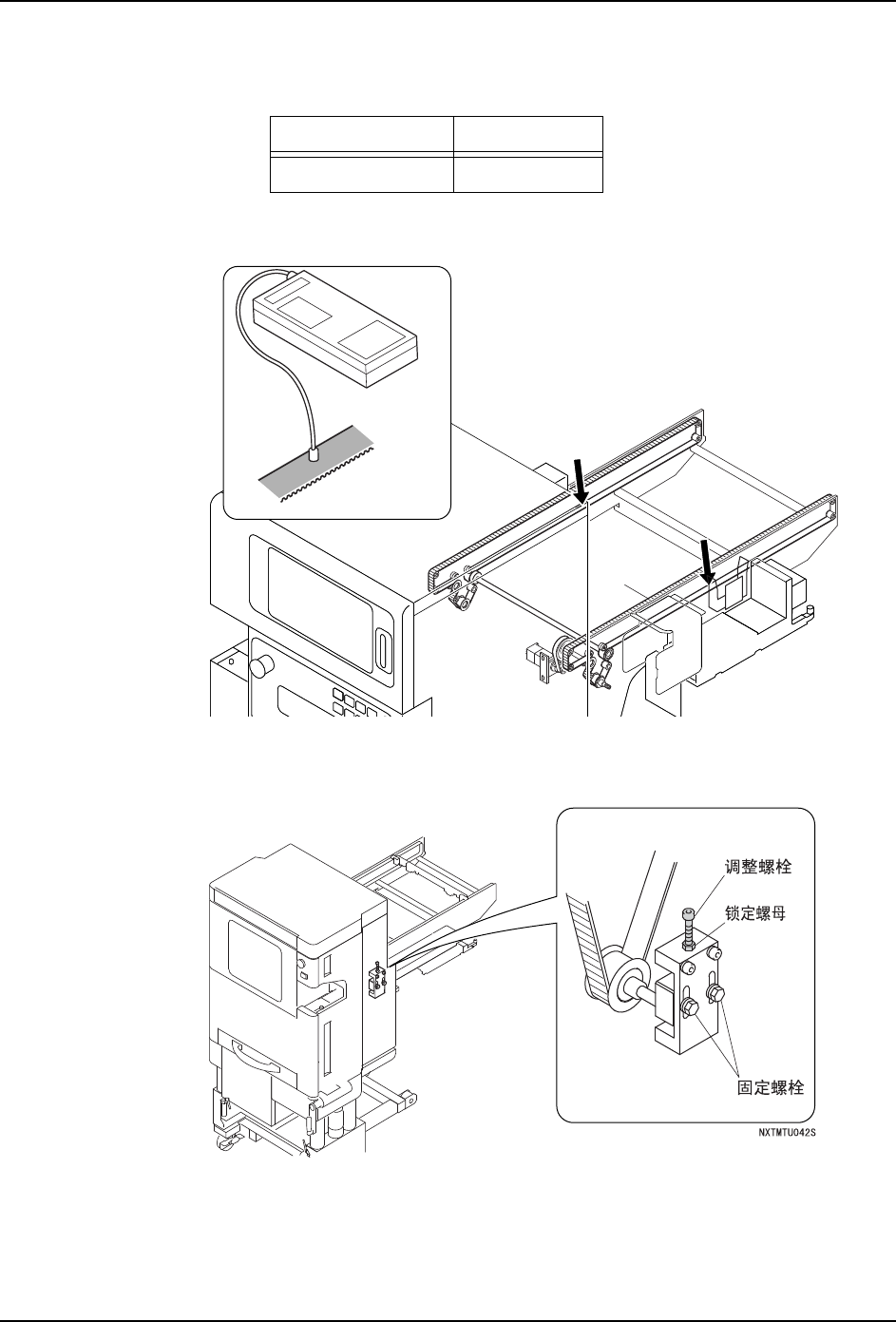 调整螺栓
锁定螺母
固定螺栓
NXTMTU042S