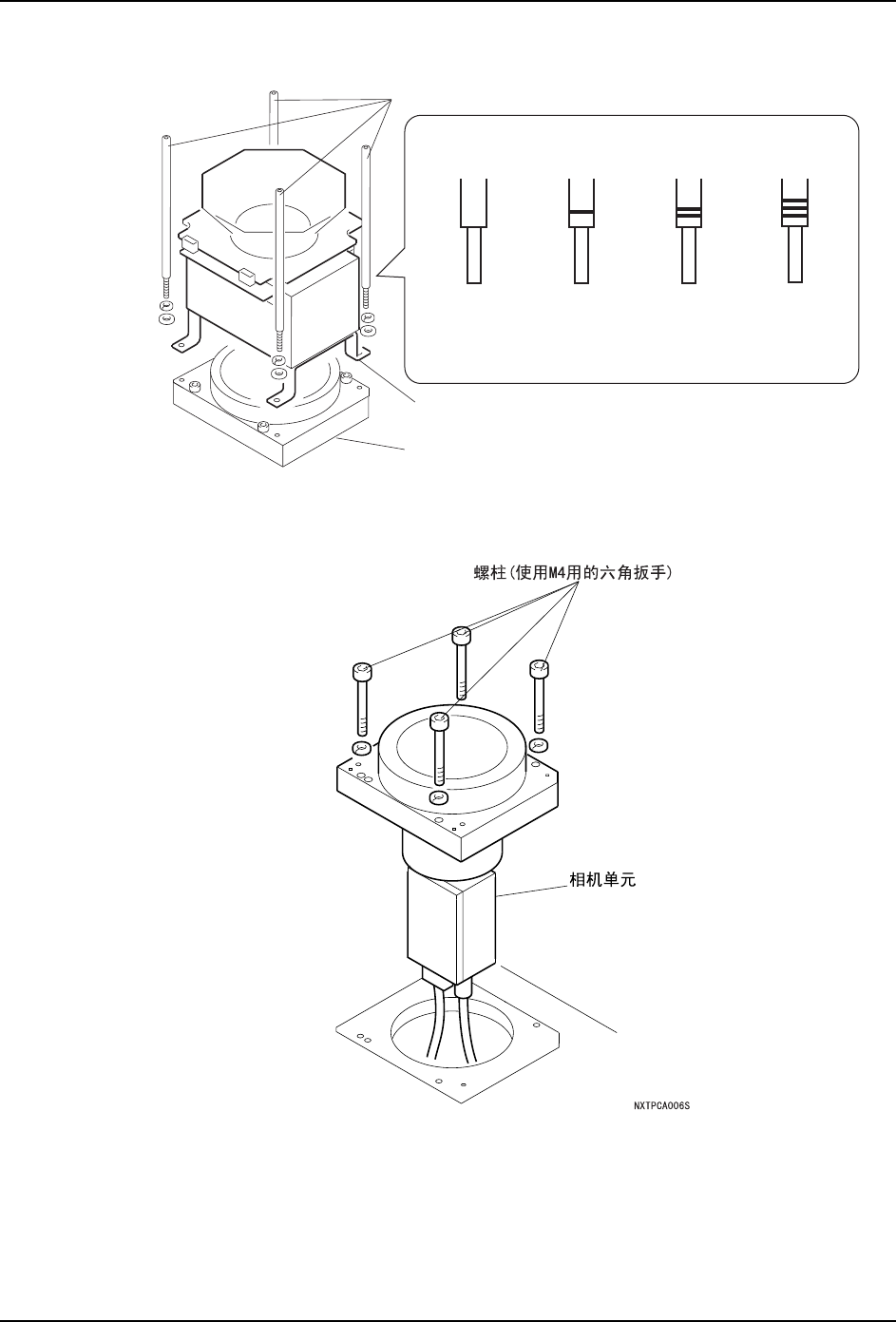 螺柱(使用M4用的六角扳手)

相机单元

NXTPCA006S