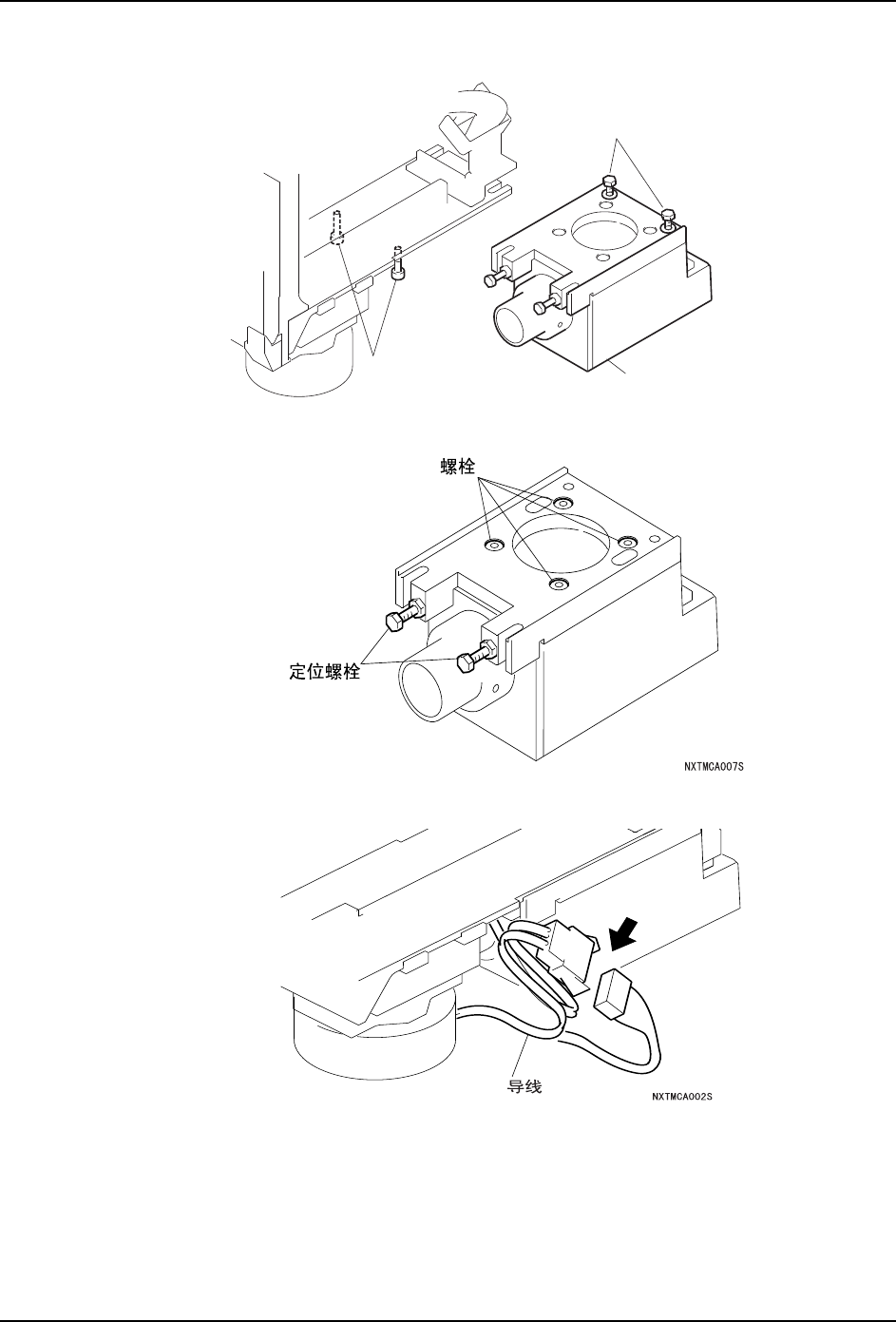 螺栓

定位螺栓

NXTMCA007S

导线

NXTMCA002S